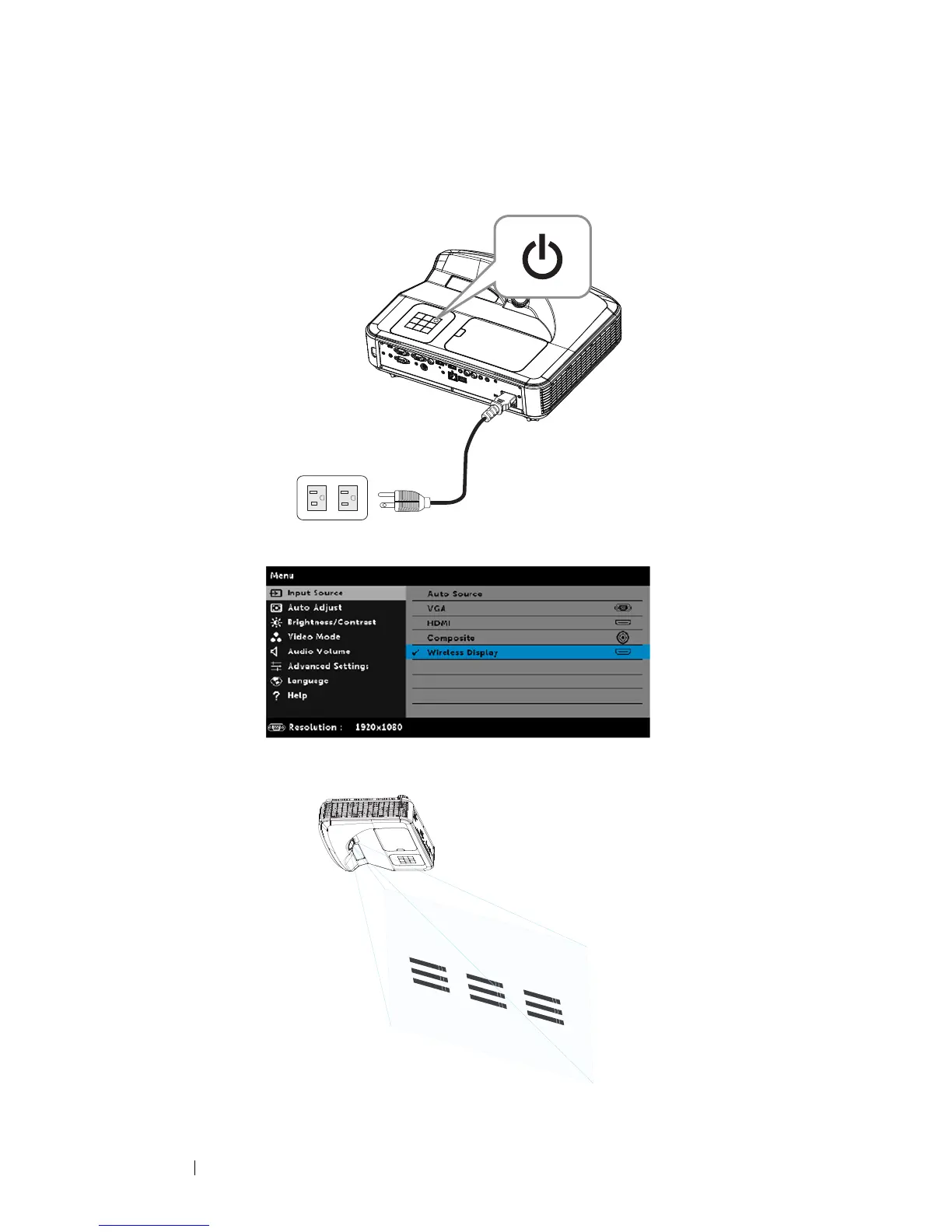 Menu

Input Source
Auto Adjust
Brightness/Contrast
Video Mode
Audio Volume
Advanced Settings
Language
Help

Auto Source
VGA
HDMI
Composite
Wireless Display

Resolution : 1920x1080