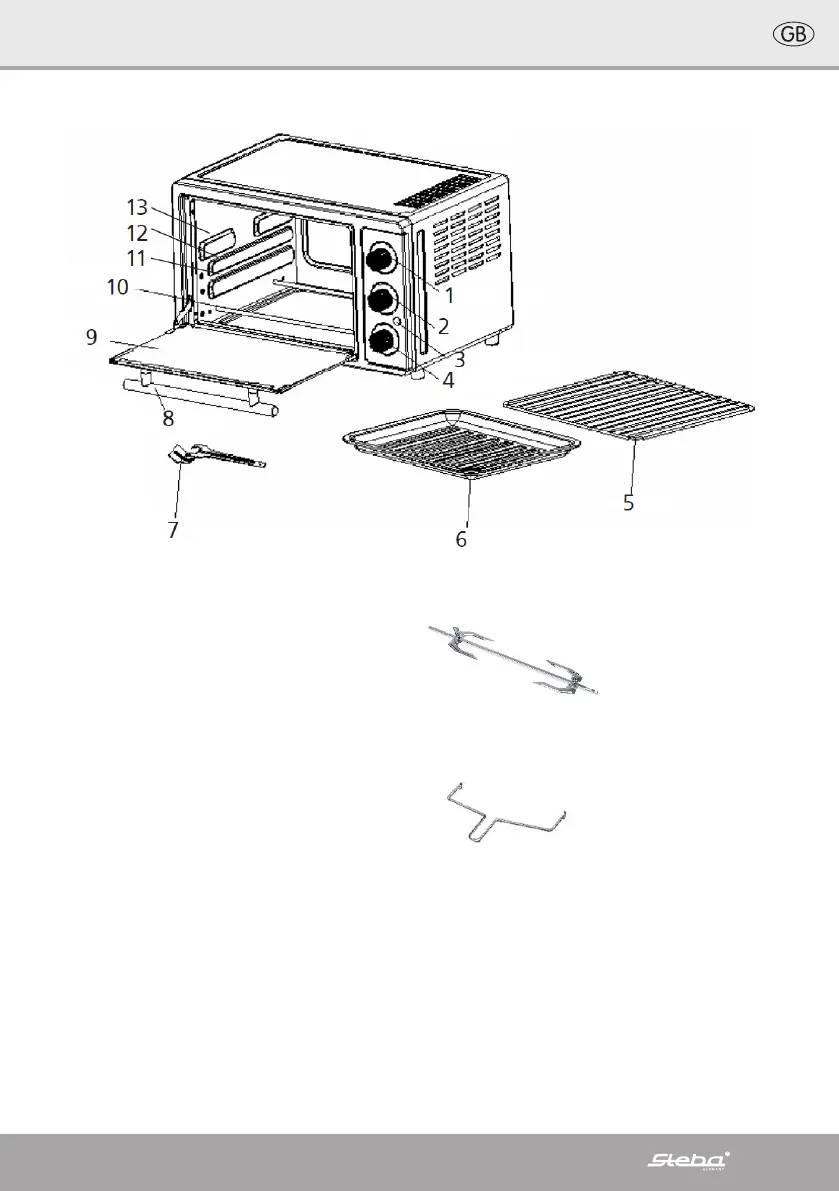 GB

13
12
11
10
9
8
7
1
2
3
4
5
6

Steba