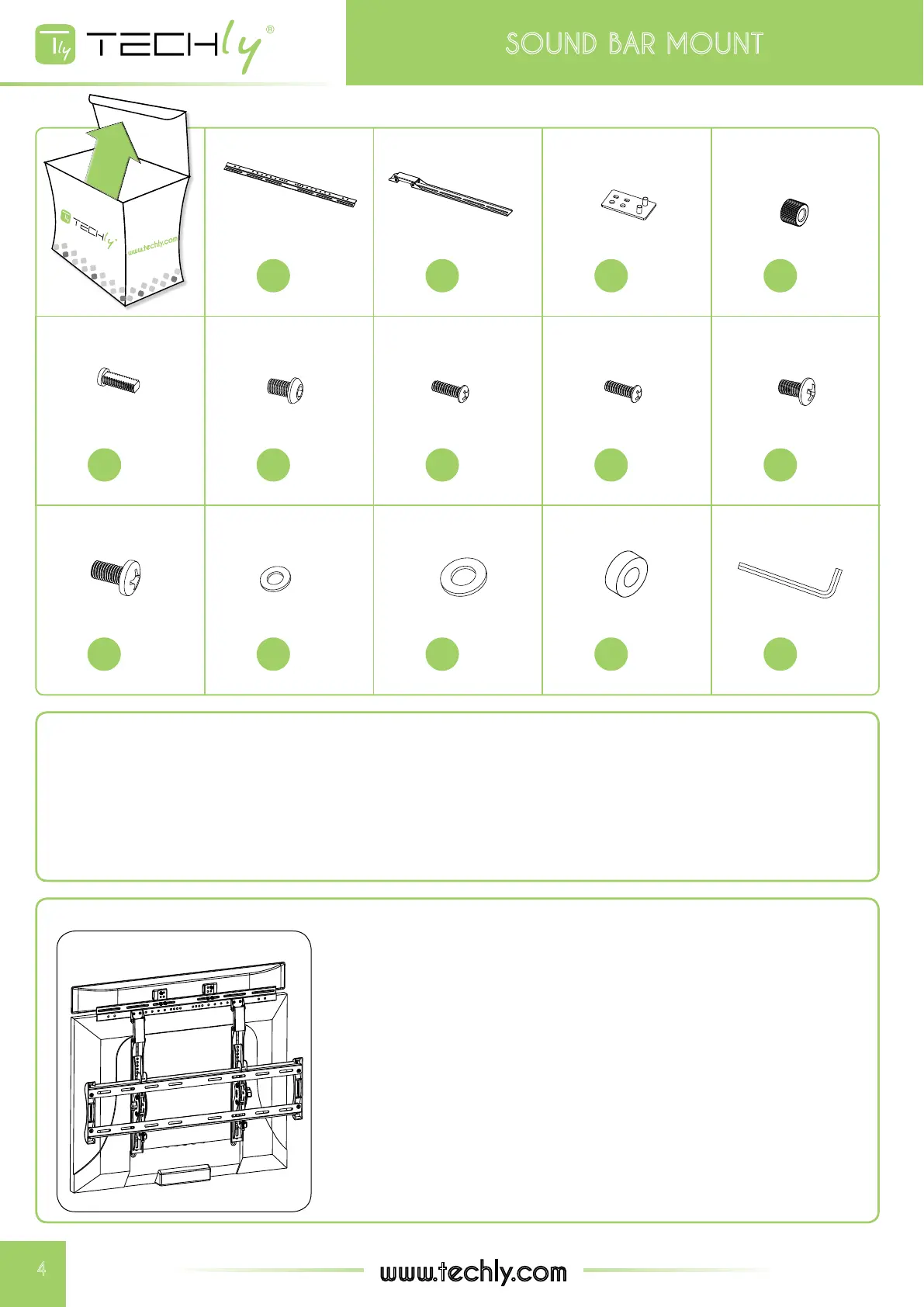 Tly TECHly®

SOUND BAR MOUNT

TECHly www.techly.com

4

www.techly.com