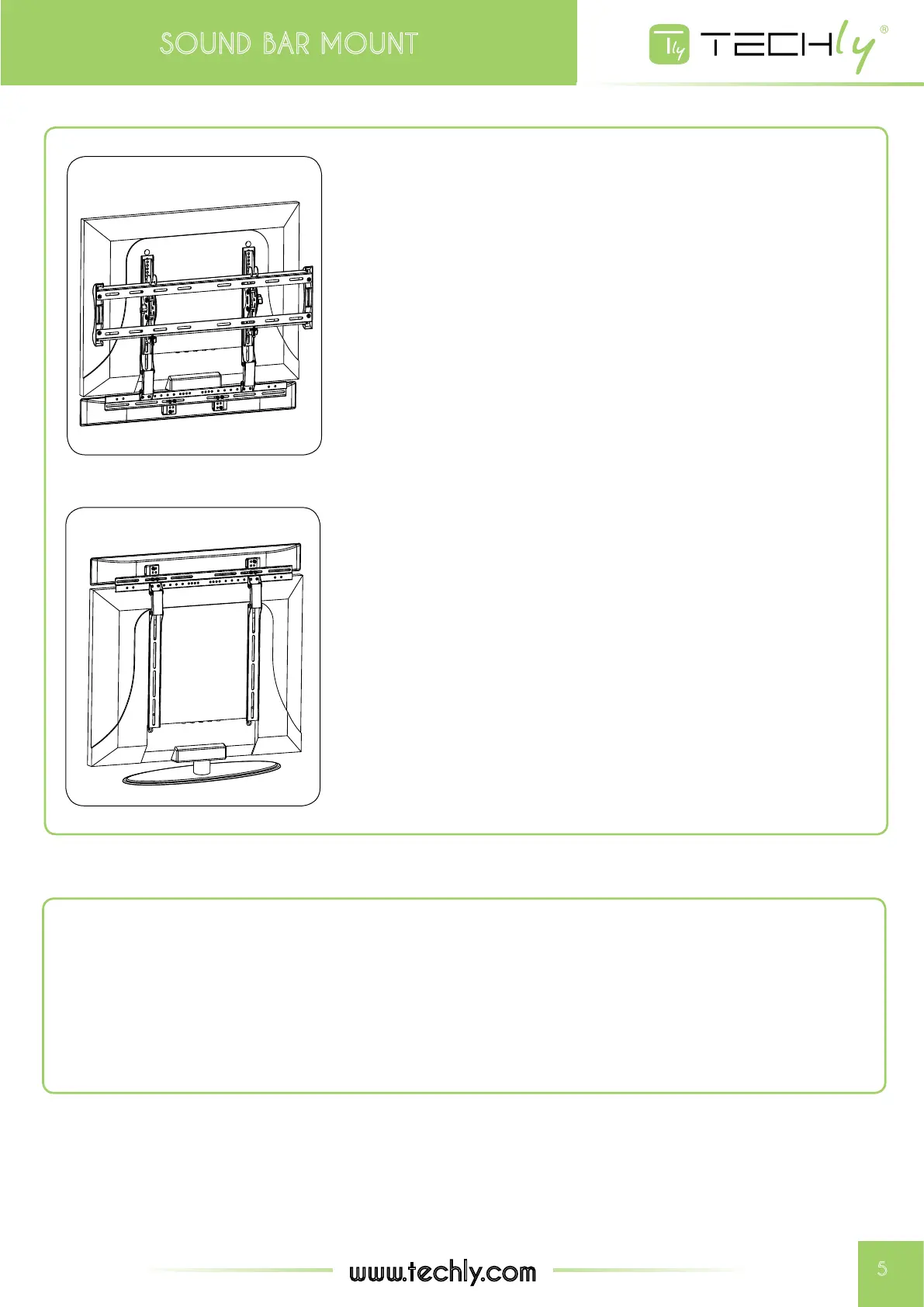 SOUND BAR MOUNT

Tly TECHly®

www.techly.com

5