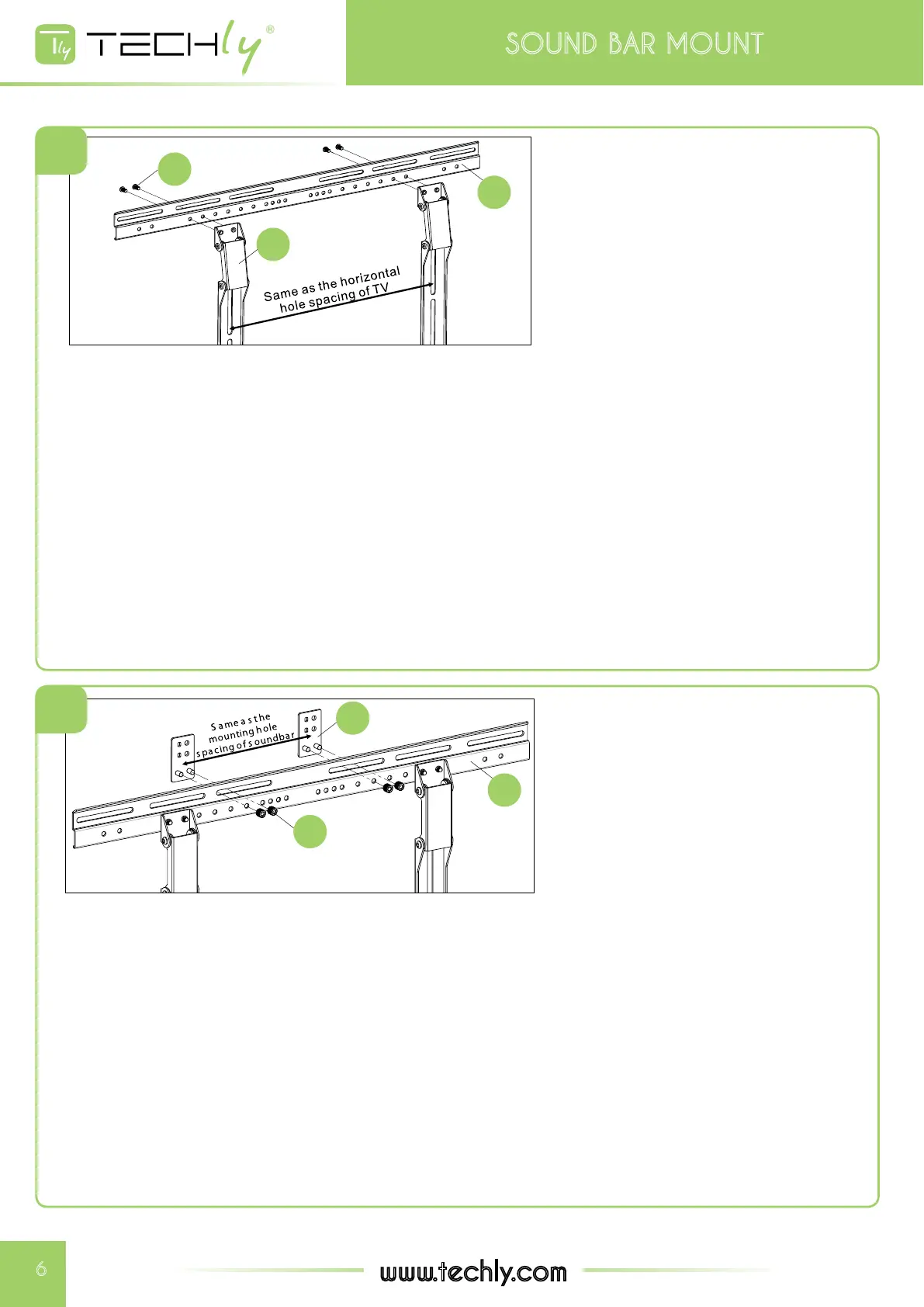 TECHly®

SOUND BAR MOUNT

Same as the horizontal hole spacing of TV

Same as the mounting hole spacing of soundbar

6

www.techly.com