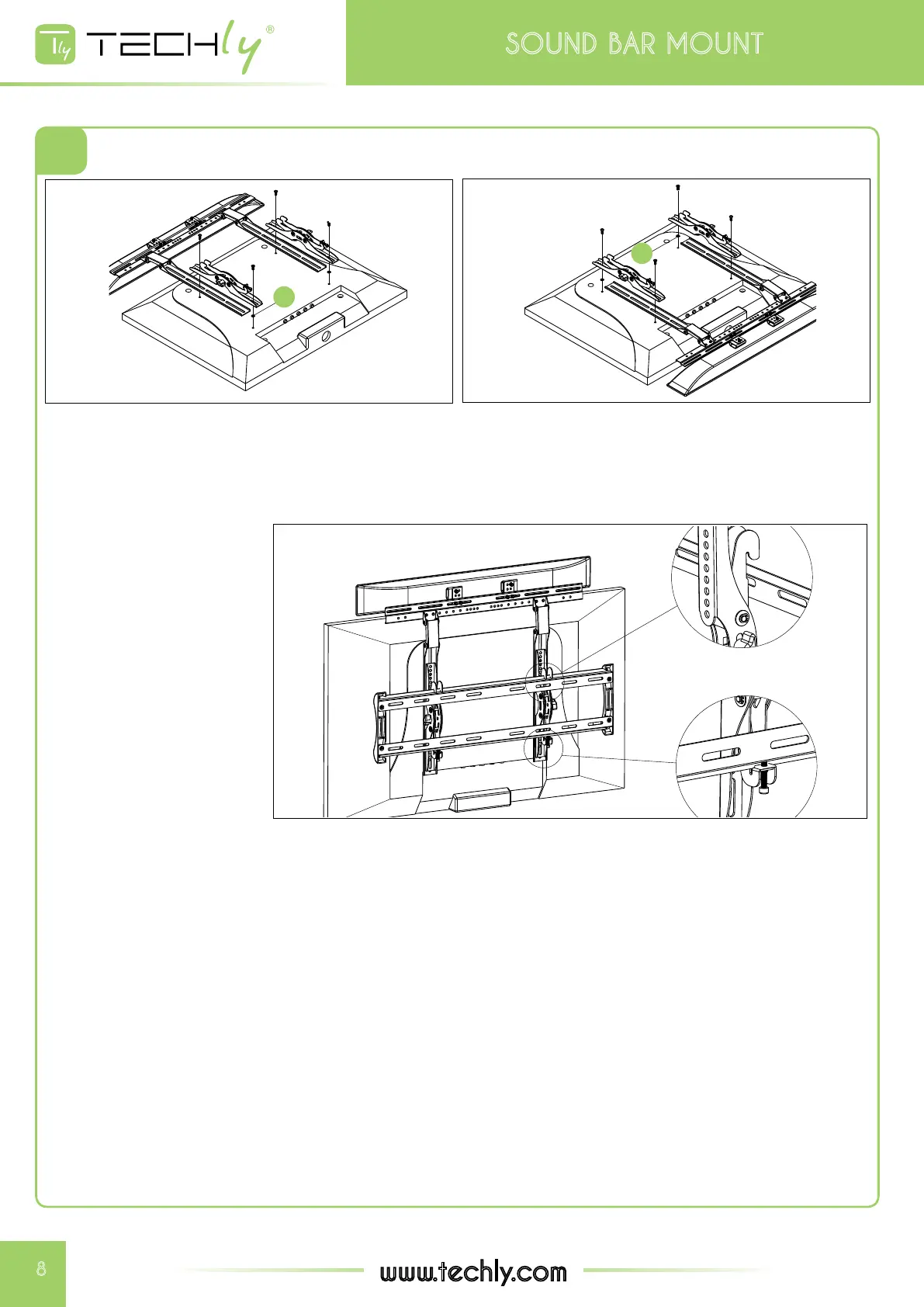 Tly TECHly®

SOUND BAR MOUNT

8

www.techly.com