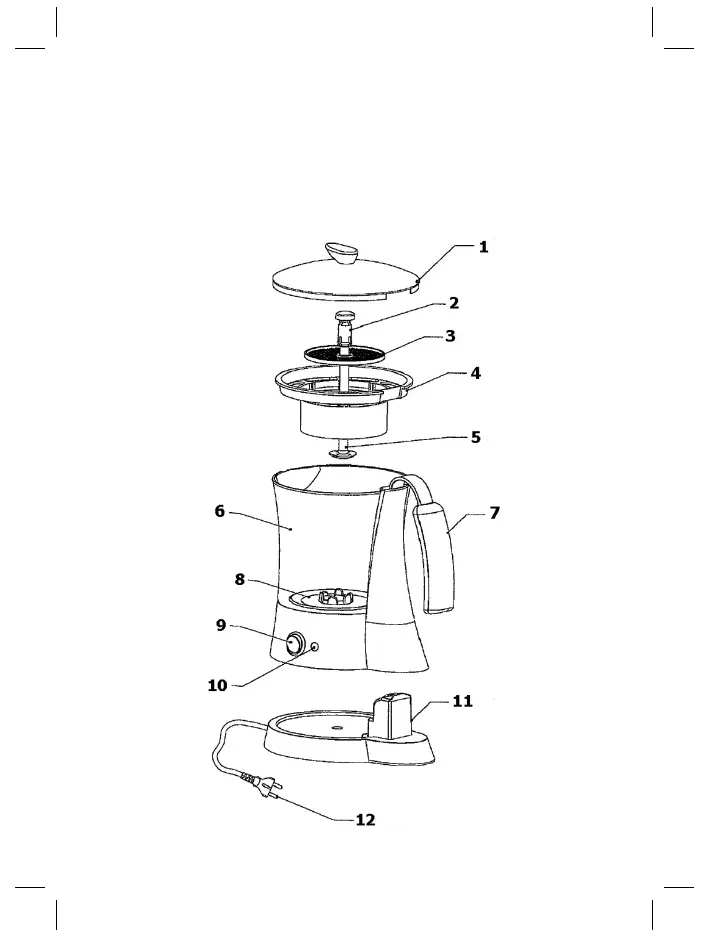 1
2
3
4
5
6
7
8
9
10
11
12