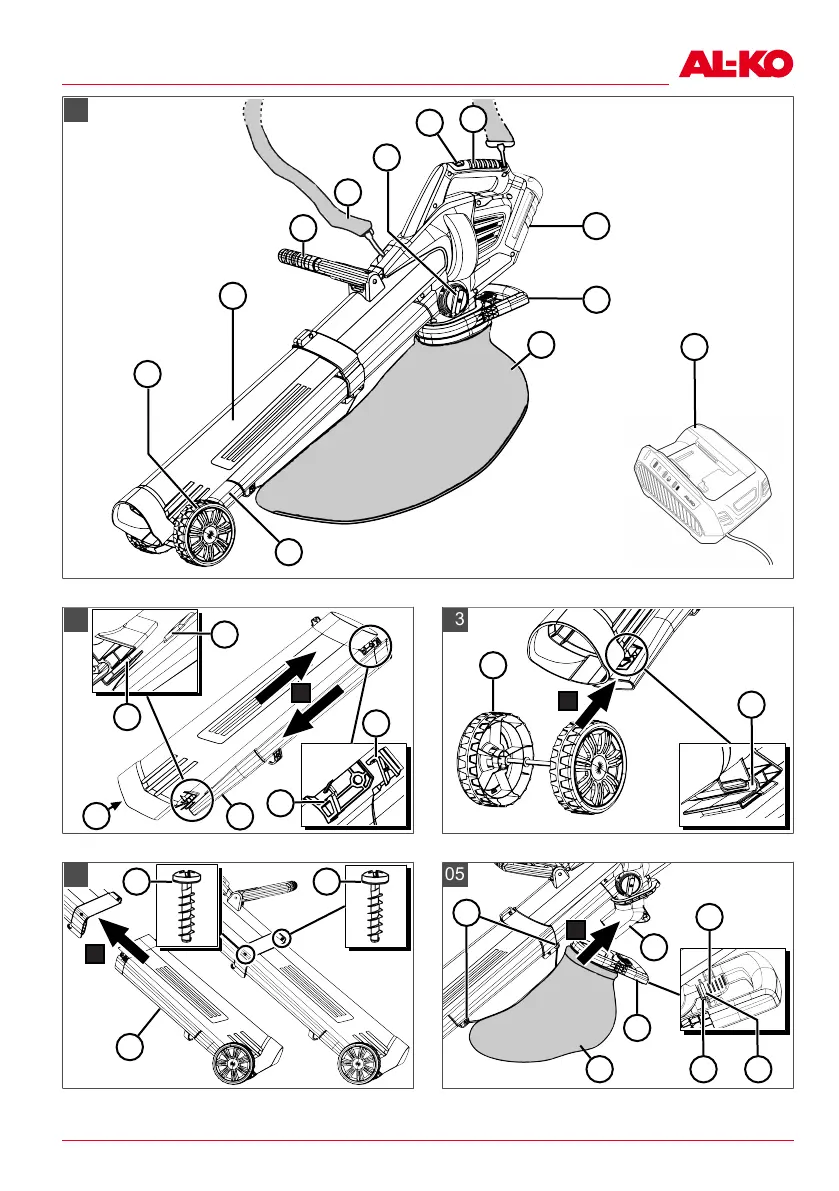 AL-KO

3

05