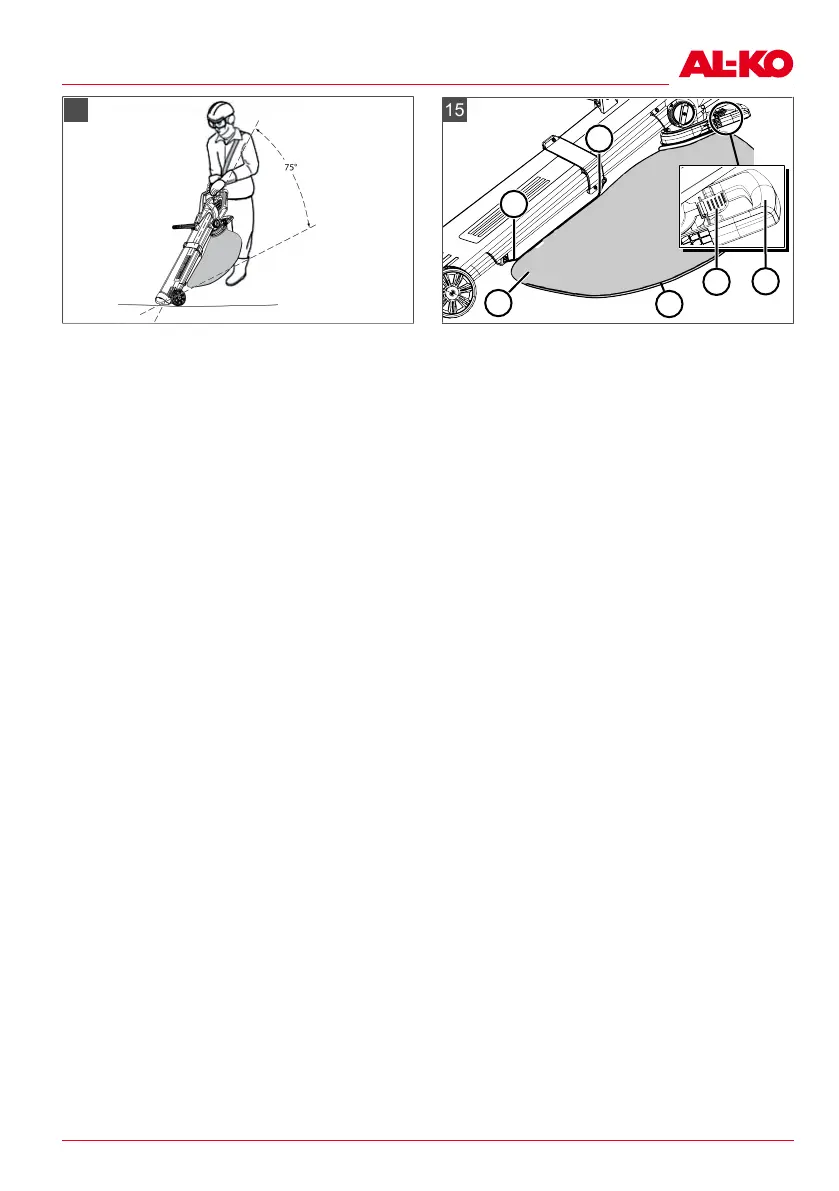 AL-KO

75°

15