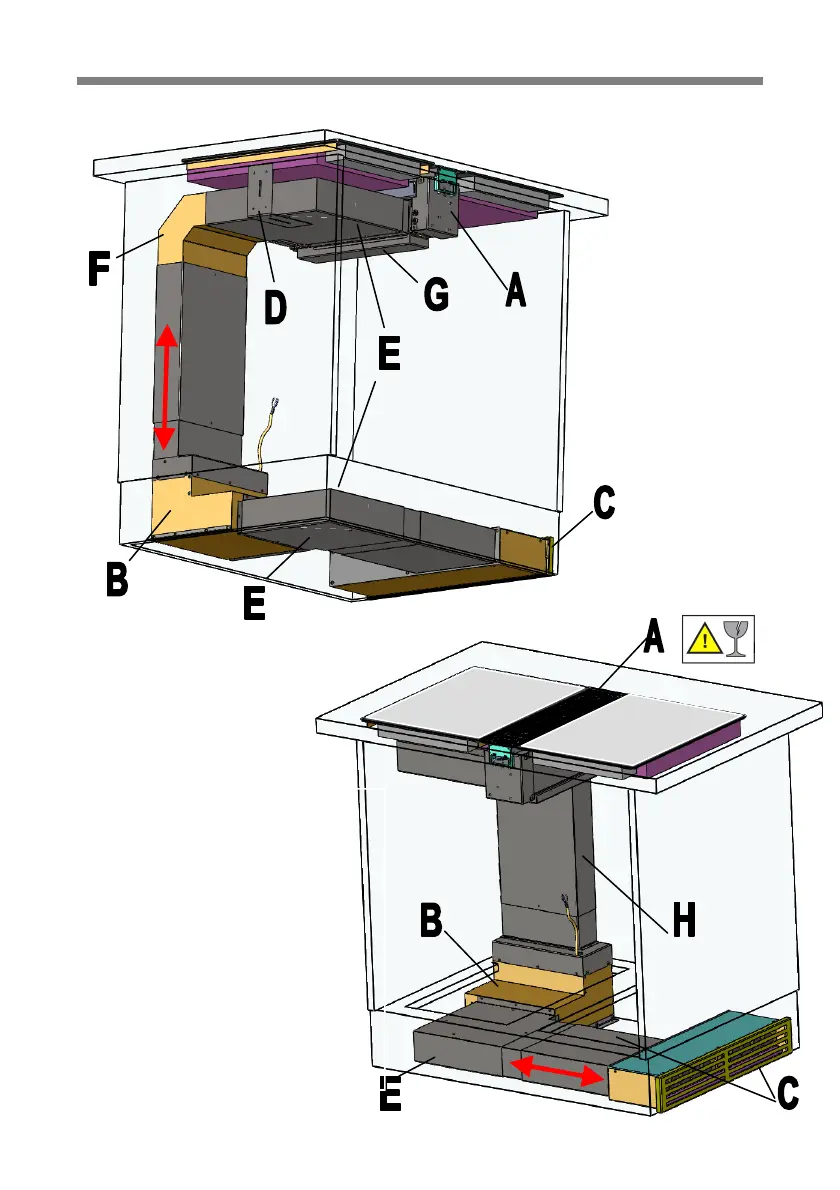 F
D
G
A
E
C
B
E
A
H
B
E
C