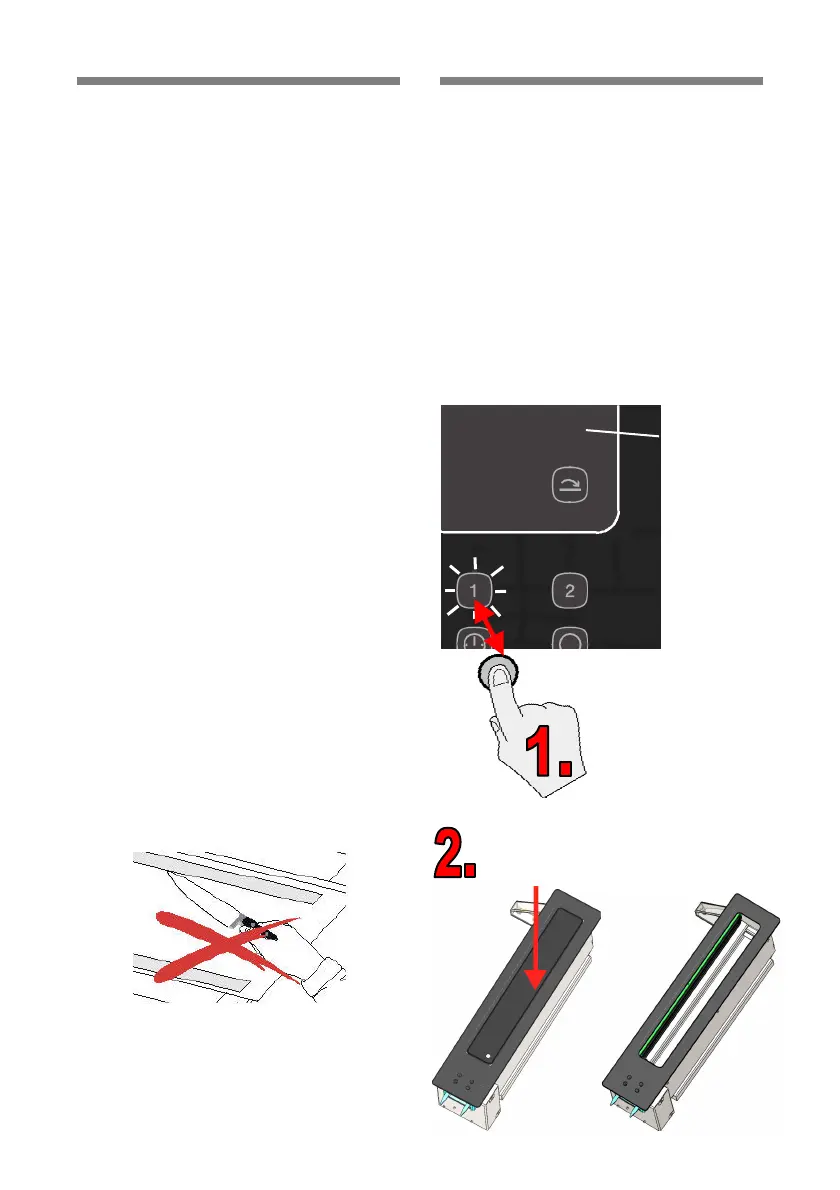 1

2

1.

2.