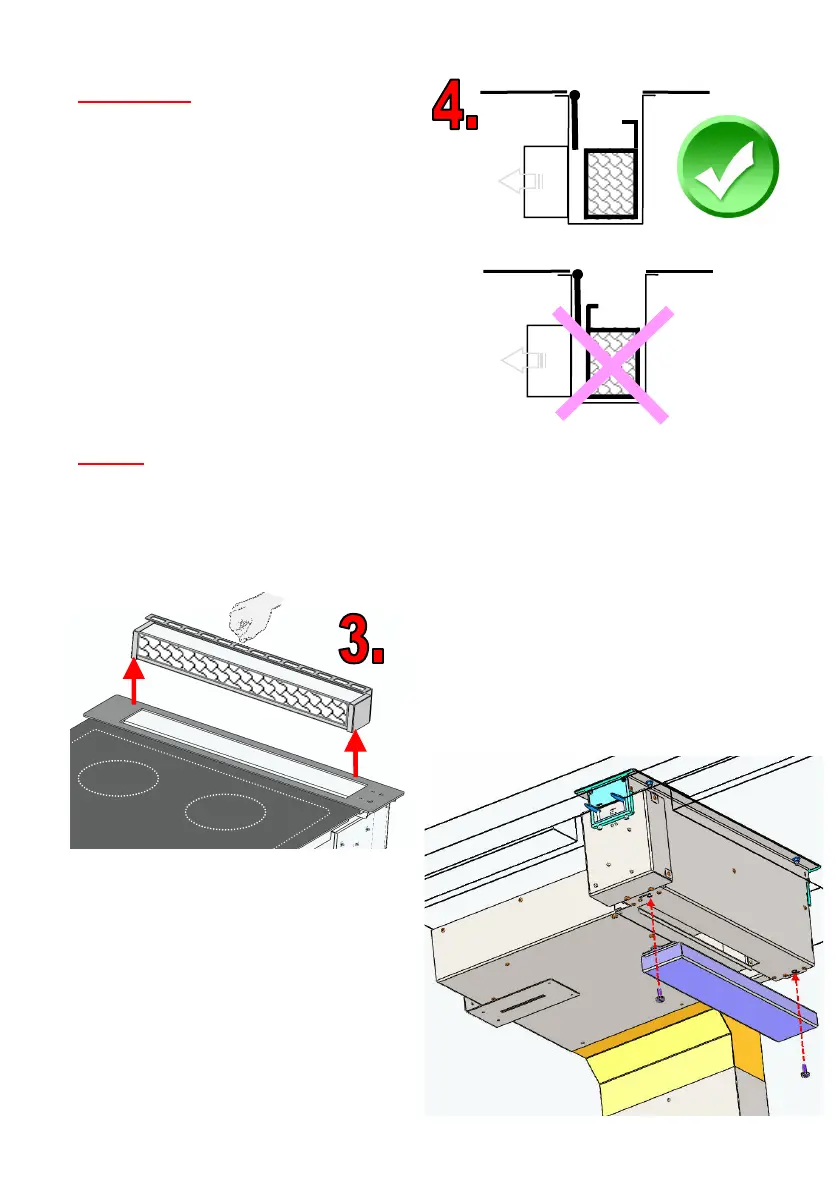 4.

3.