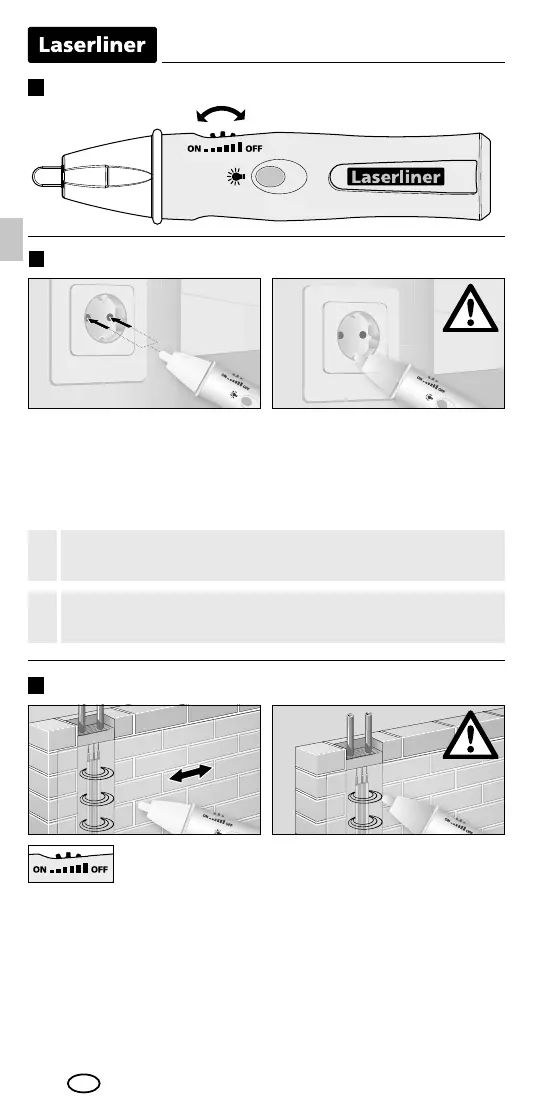 Laserliner

ON OFF

Laserliner

ON OFF

ON OFF

ON OFF

ON OFF

ON OFF