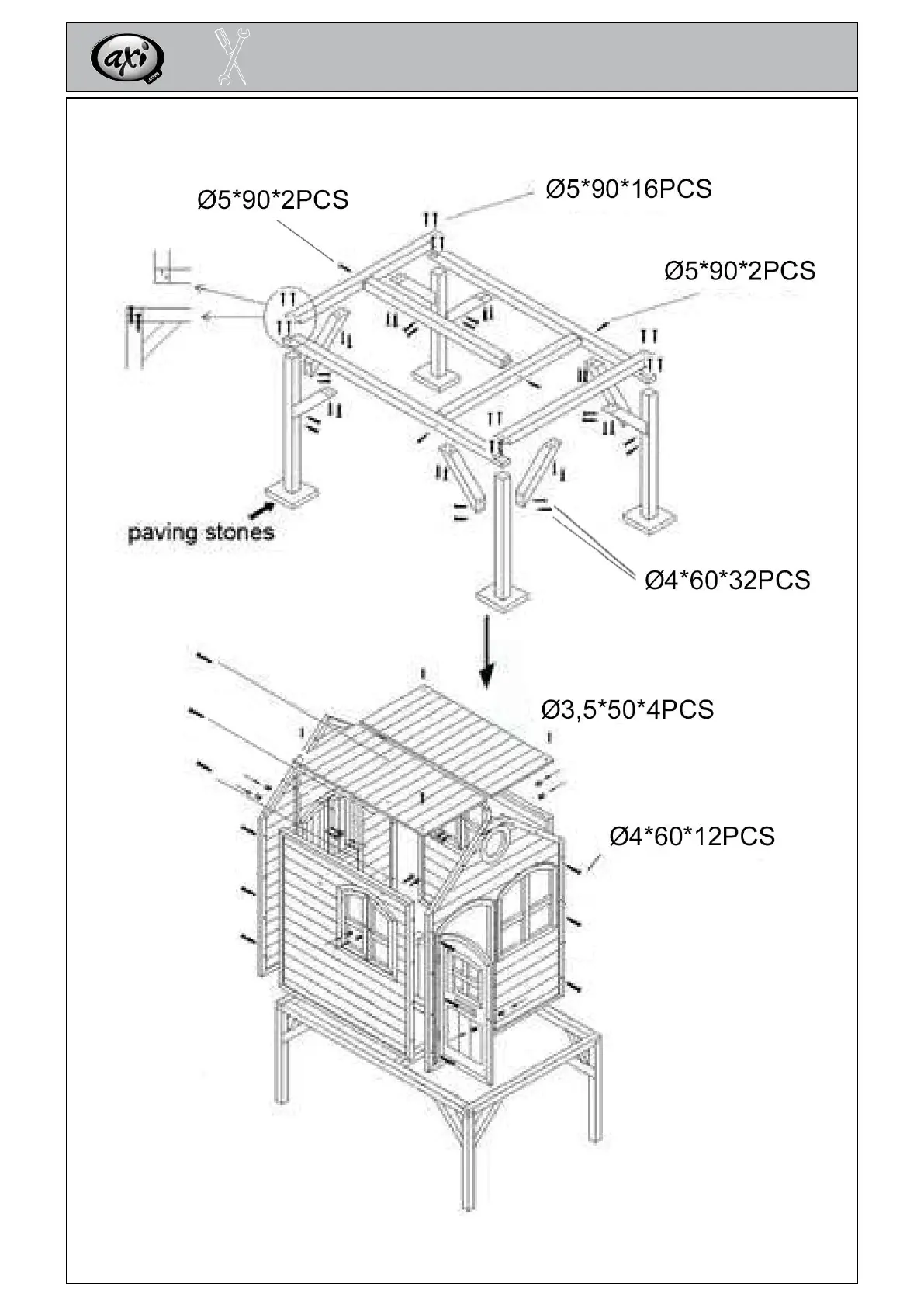 axi
.com

Ø5*90*2PCS

Ø5*90*16PCS

Ø5*90*2PCS

paving stones

Ø4*60*32PCS

Ø3,5*50*4PCS

Ø4*60*12PCS