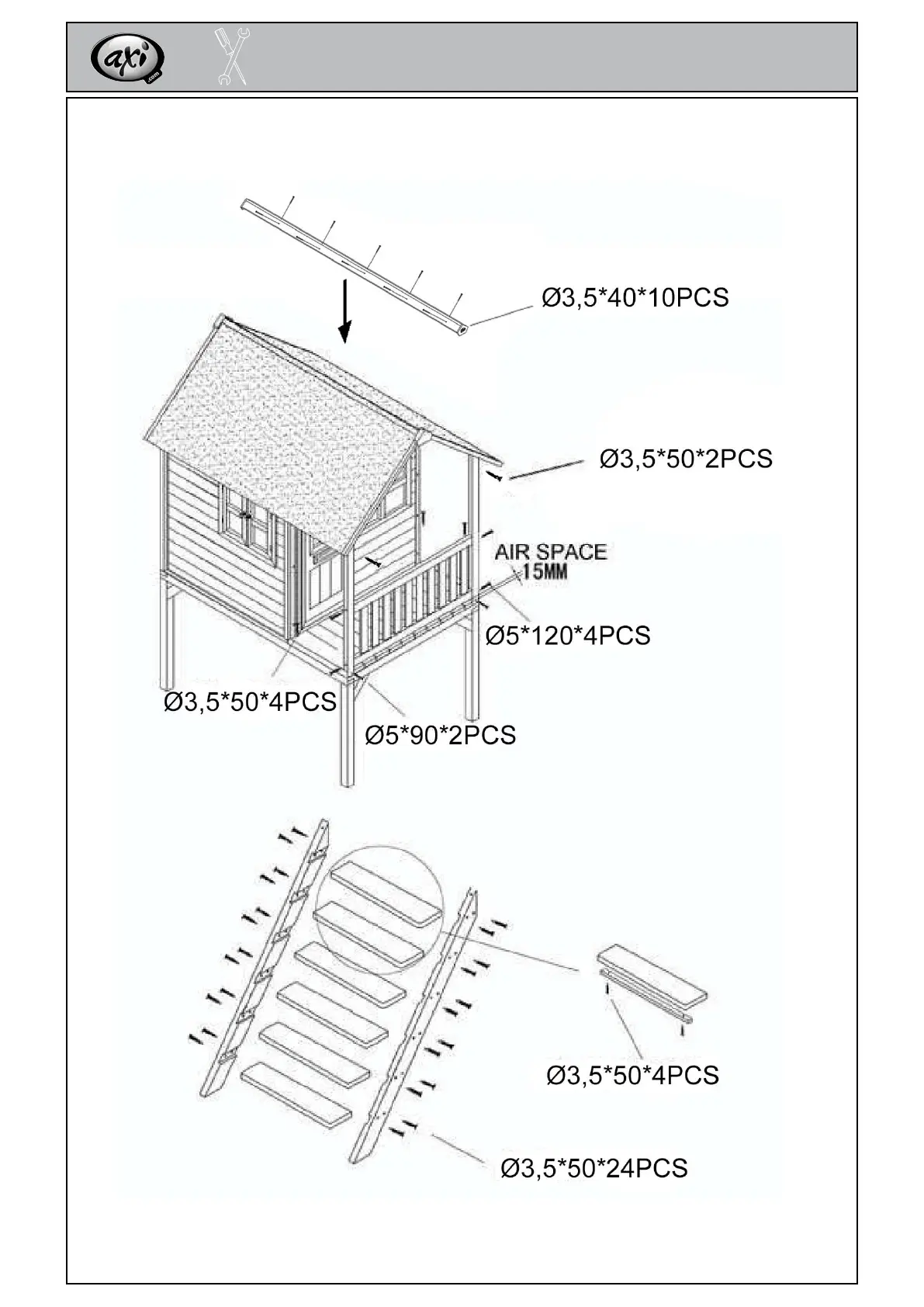 axi
.com

Ø3,5*40*10PCS

Ø3,5*50*2PCS

AIR SPACE
15MM

Ø5*120*4PCS

Ø3,5*50*4PCS

Ø5*90*2PCS

Ø3,5*50*4PCS

Ø3,5*50*24PCS