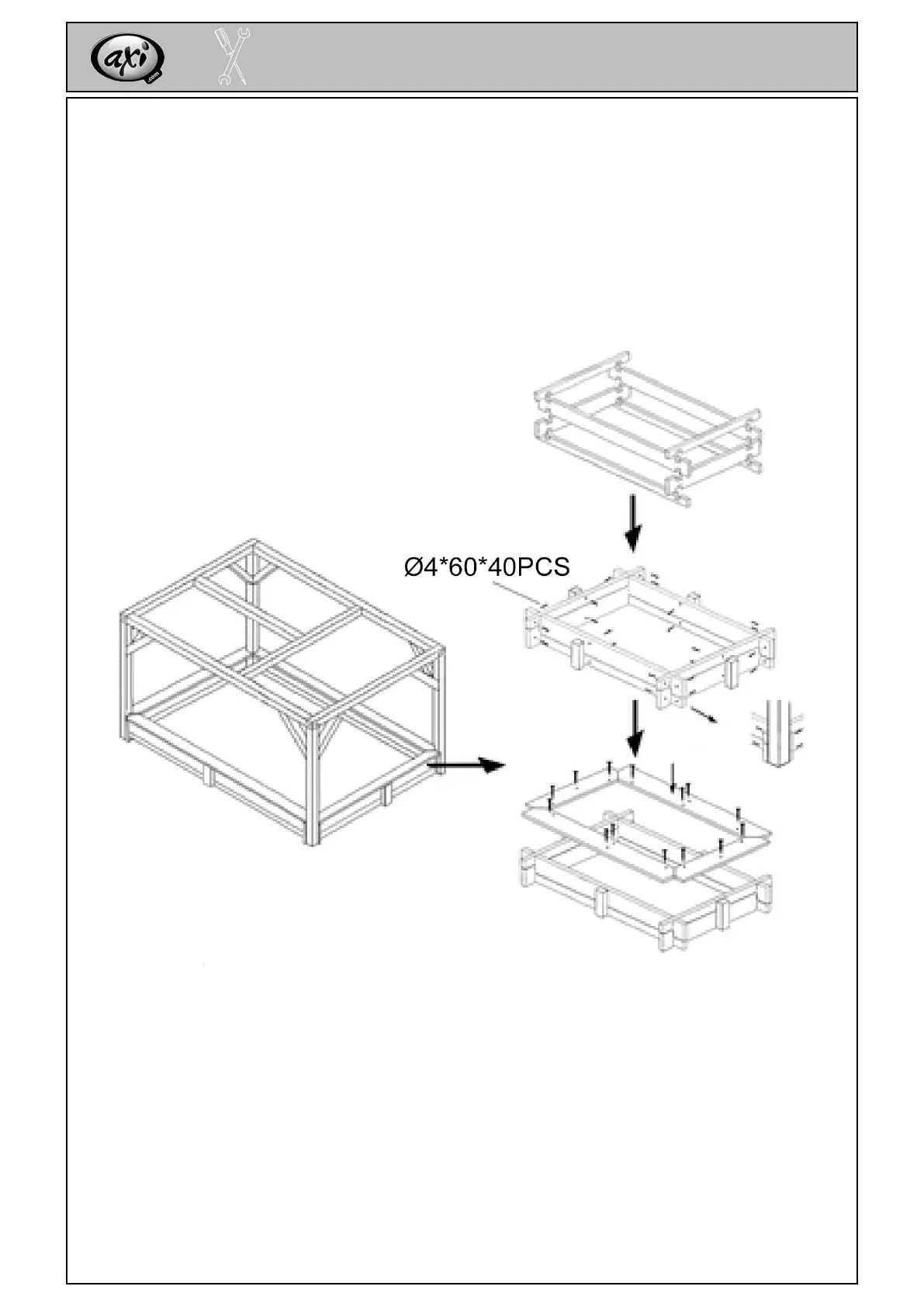 axi
.com

Ø4*60*40PCS