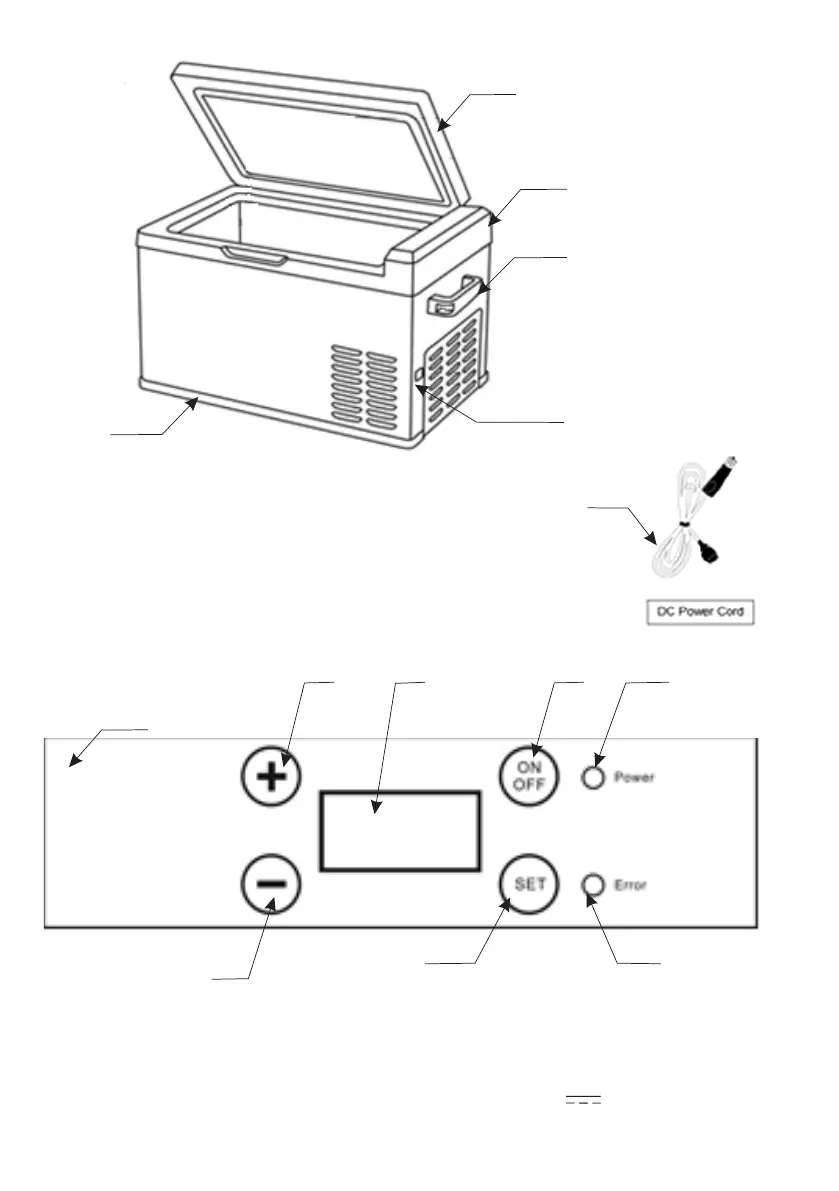 DC Power Cord

ON
OFF

Power

SET

Error