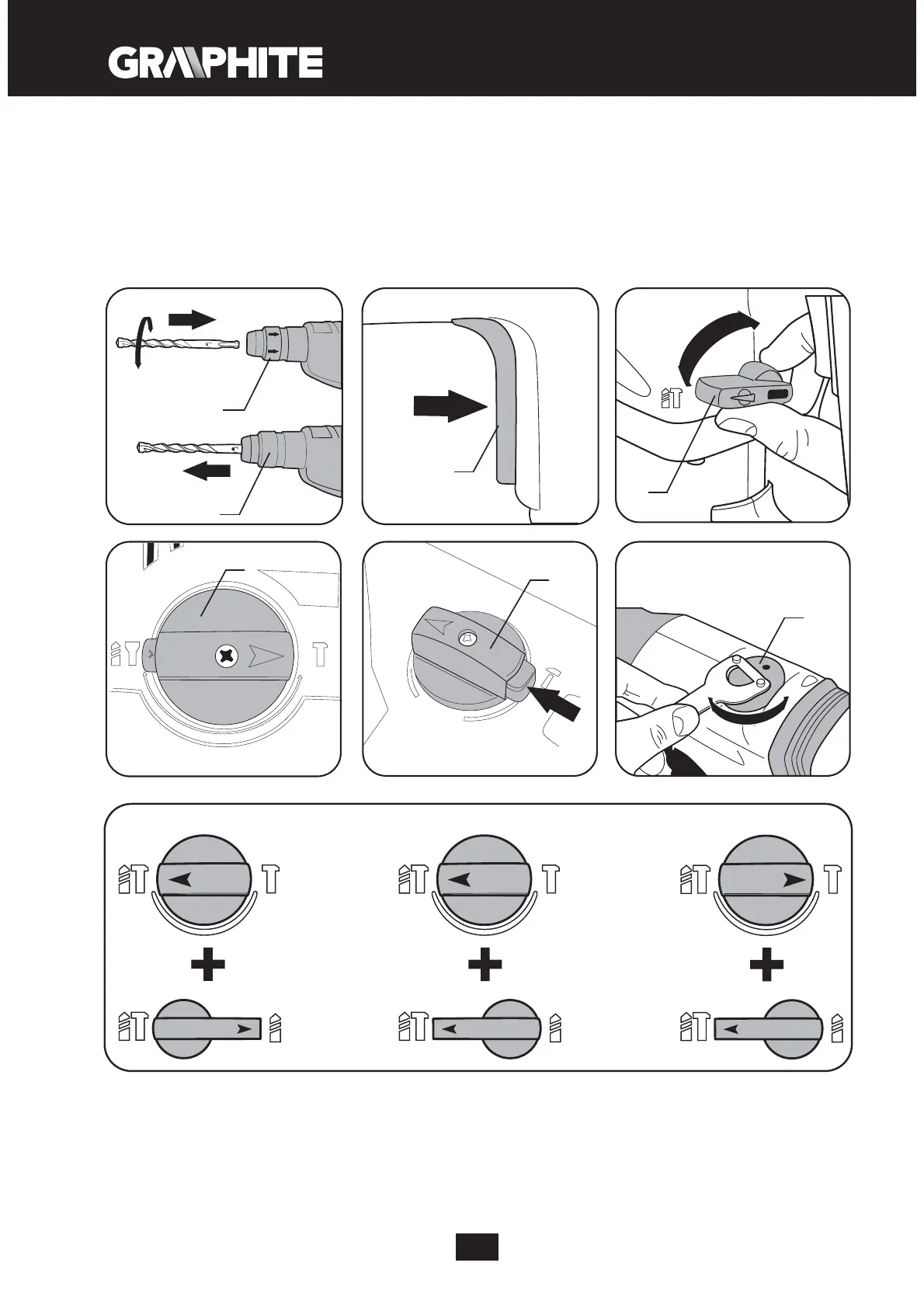 GRAPHITE