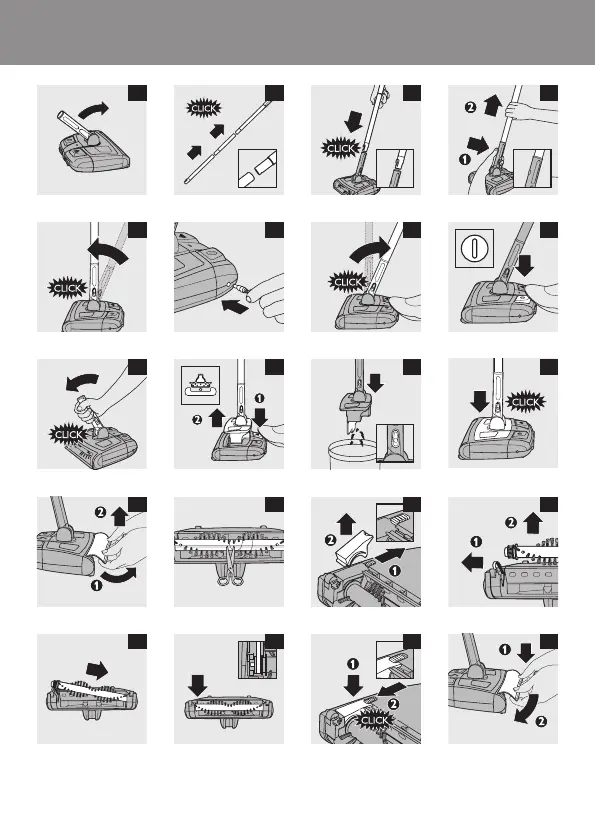 CLICK

CLICK

2
1

CLICK

CLICK

CLICK

1
2

CLICK

2
1

2
1

2
1

1
2
CLICK

1
2