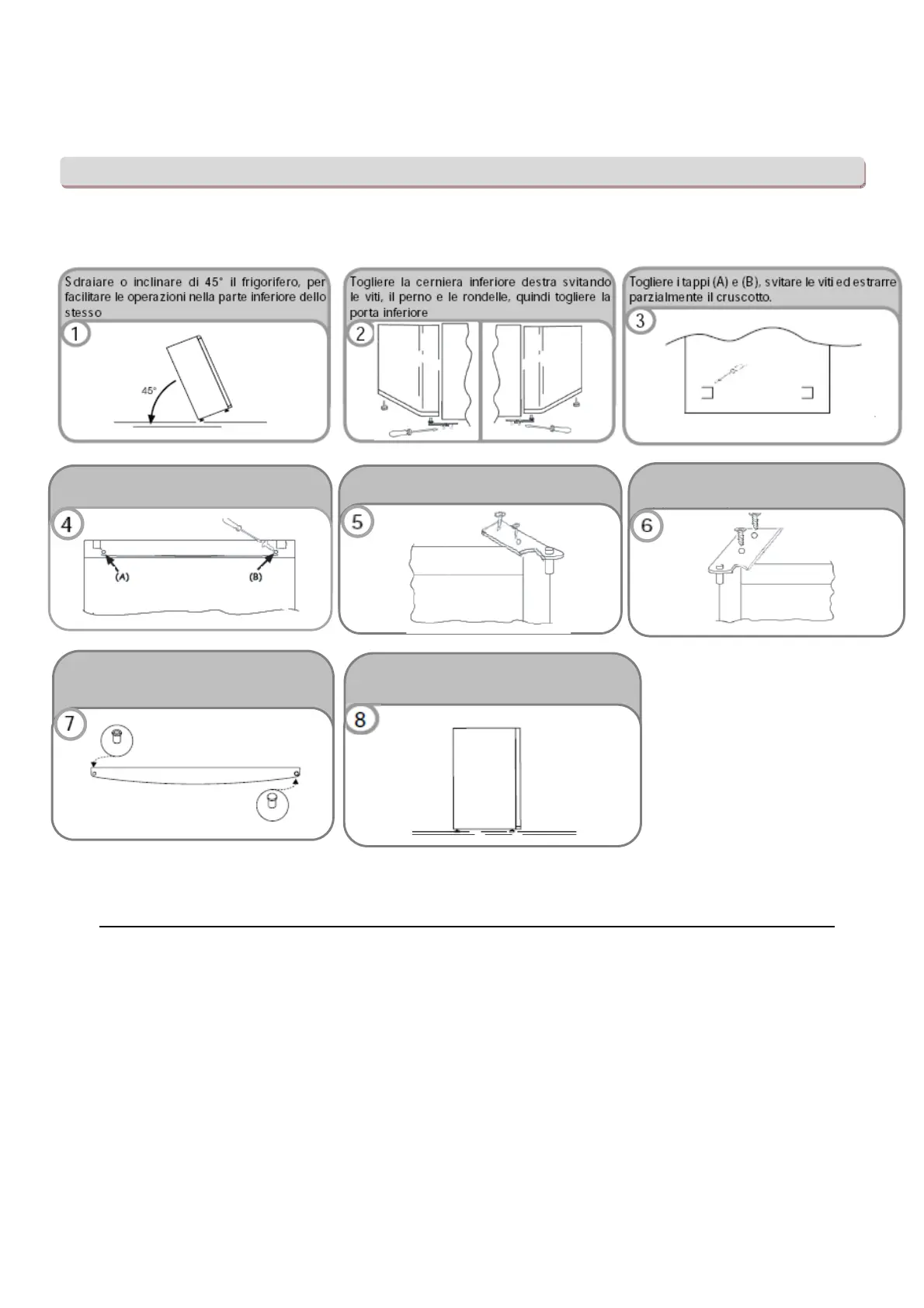 Sdraiare o inclinare di 45° il frigorifero, per facilitare le operazioni nella parte inferiore dello stesso

1

45°

Togliere la cerniera inferiore destra svitando le viti, il perno e le rondelle, quindi togliere la porta inferiore

2

Togliere i tappi (A) e (B), svitare le viti ed estrarre parzialmente il cruscotto.

3

4

(A)

(B)

5

6

7

8