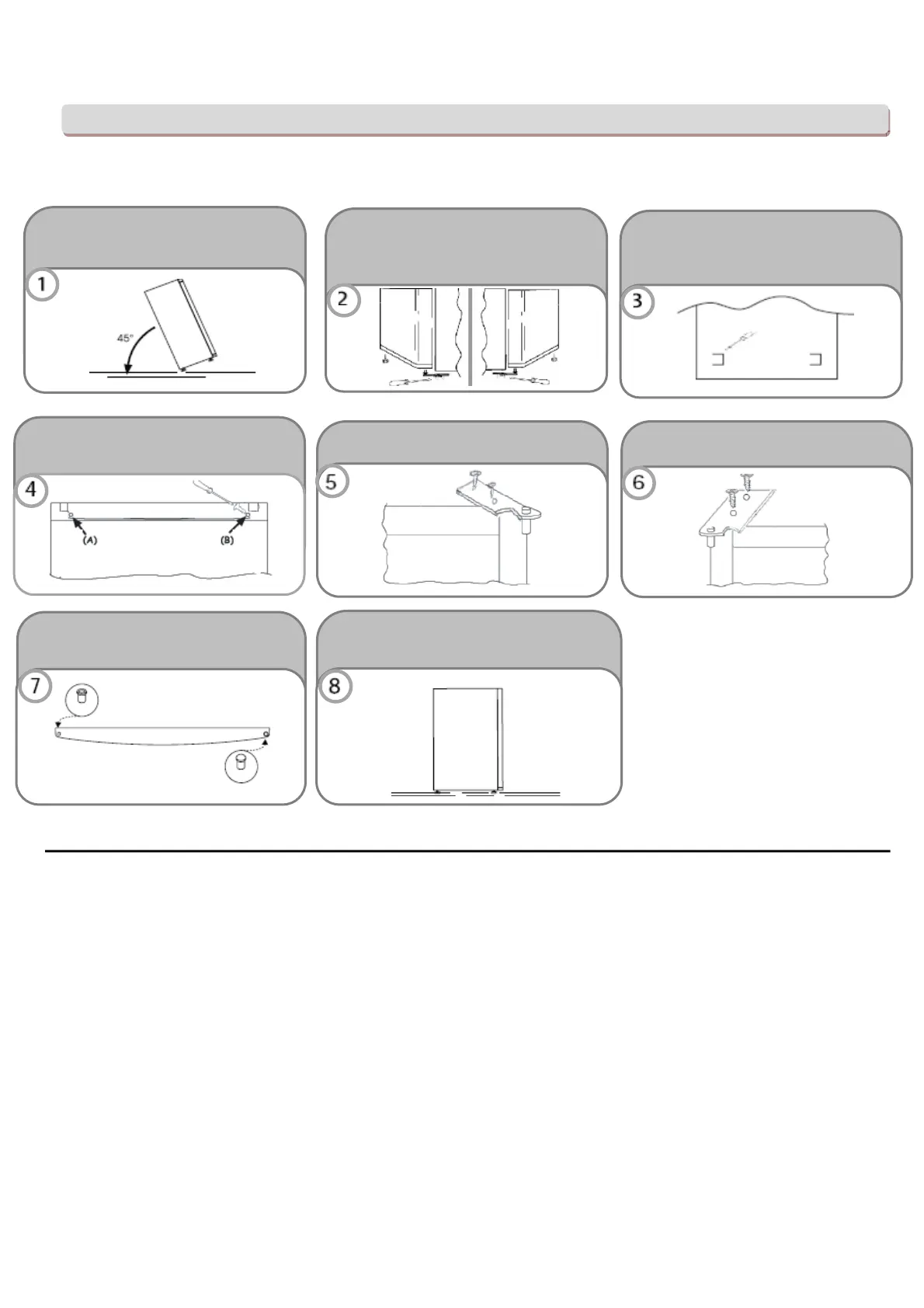 1

45°

2

3

4

(A)

(B)

5

6

7

8