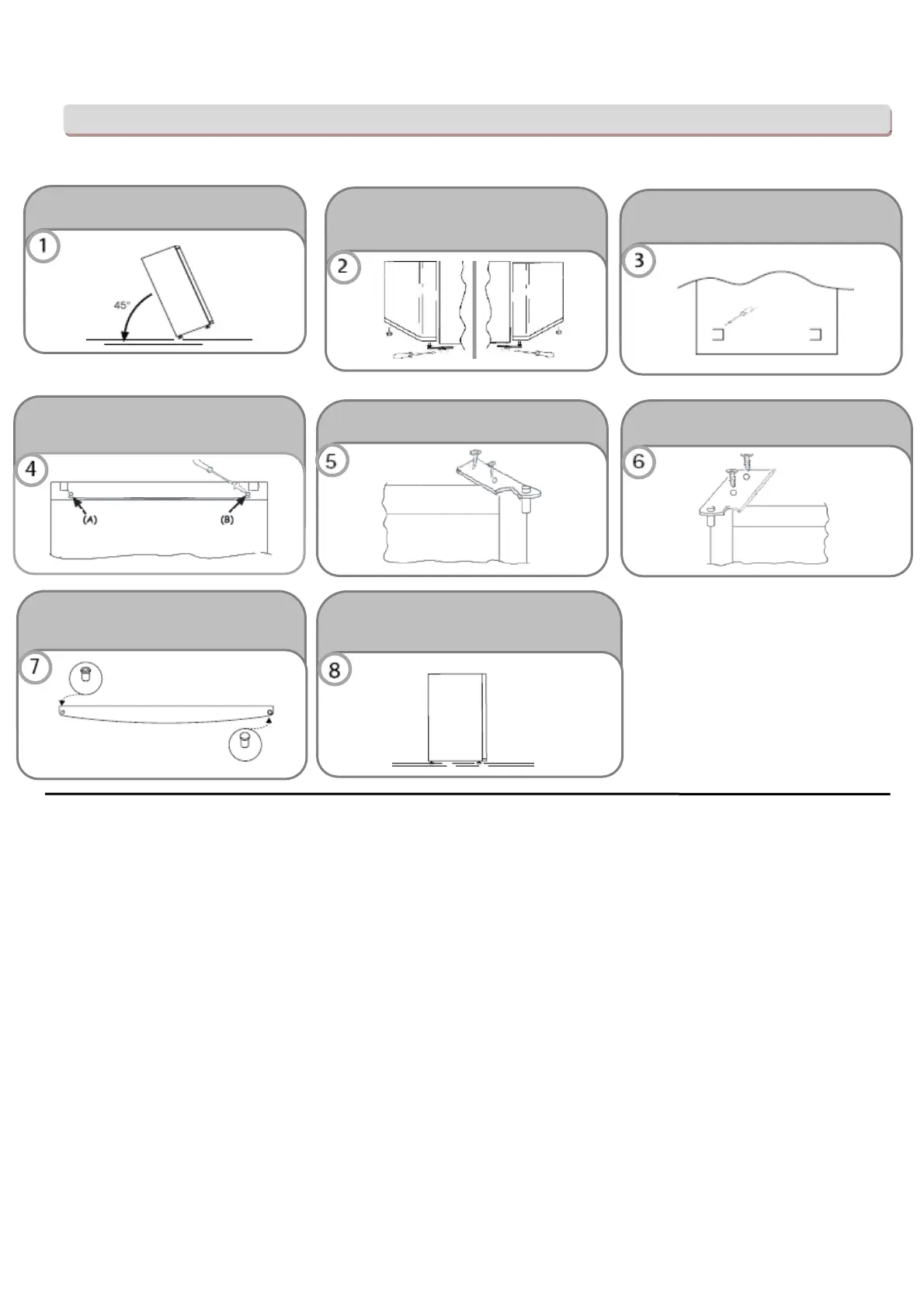 1

45°

2

3

4

(A)

(B)

5

6

7

8