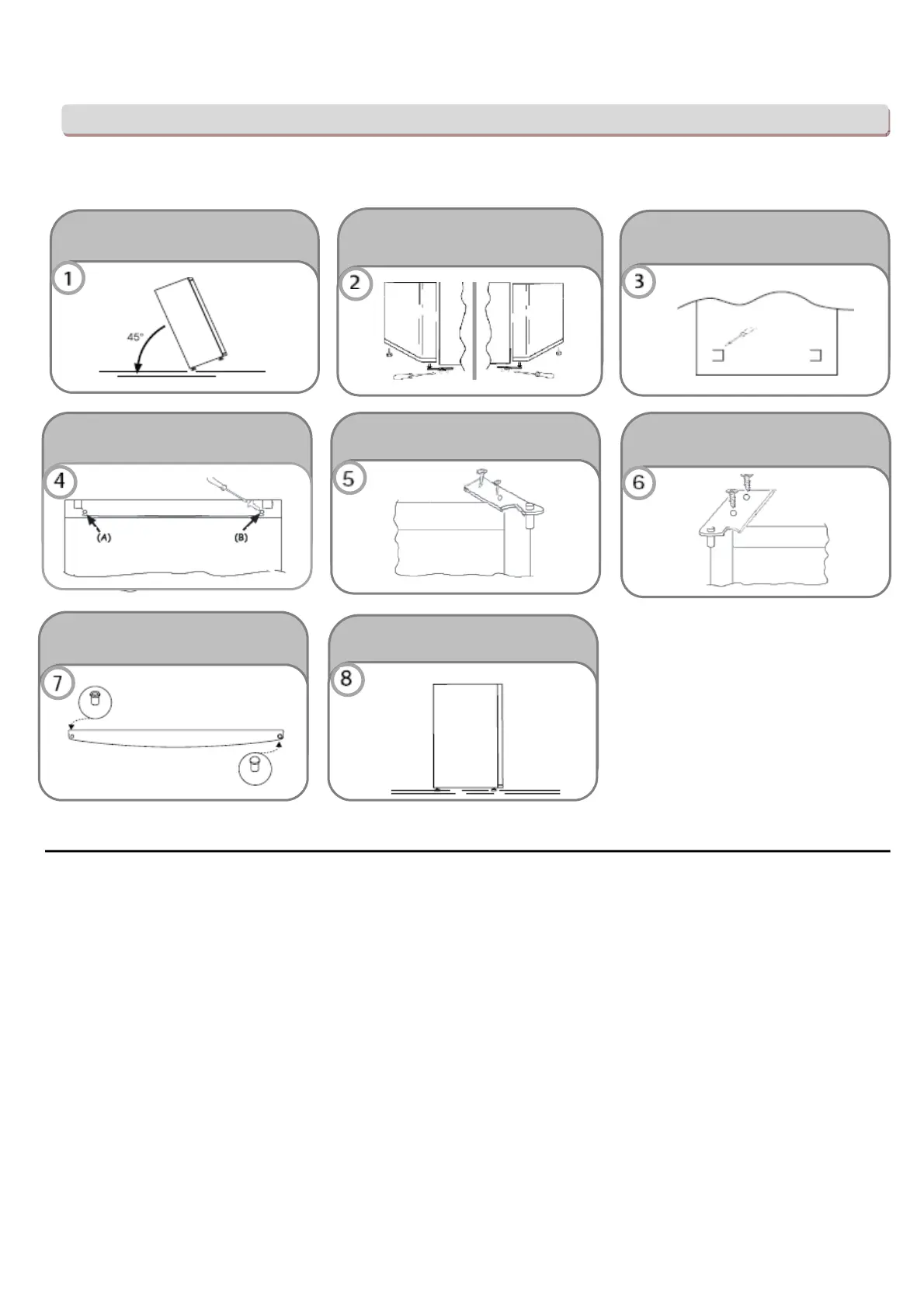 1

45°

2

3

4

(A)

(B)

5

6

7

8