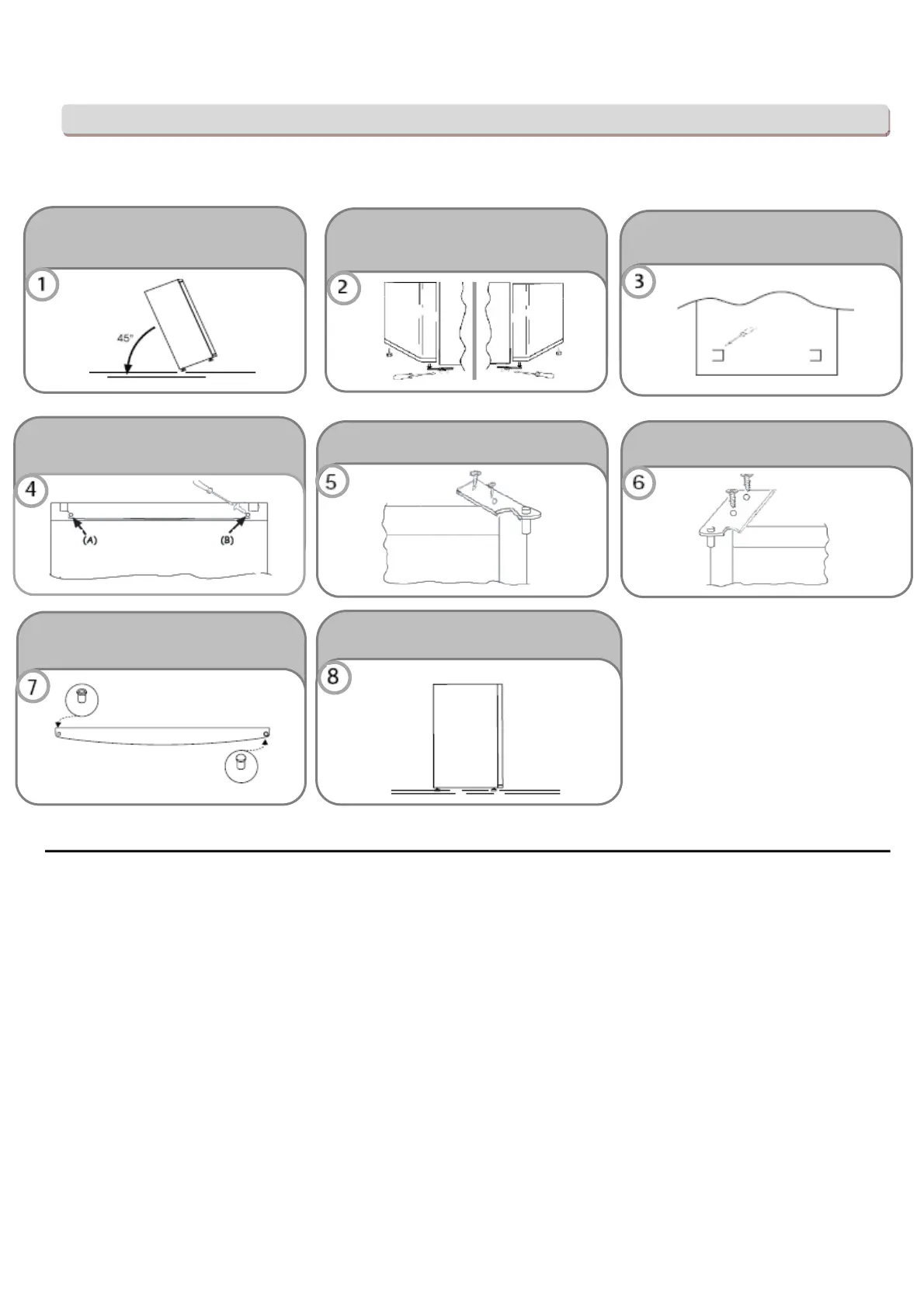 1

45°

2

3

4

(A)

(B)

5

6

7

8