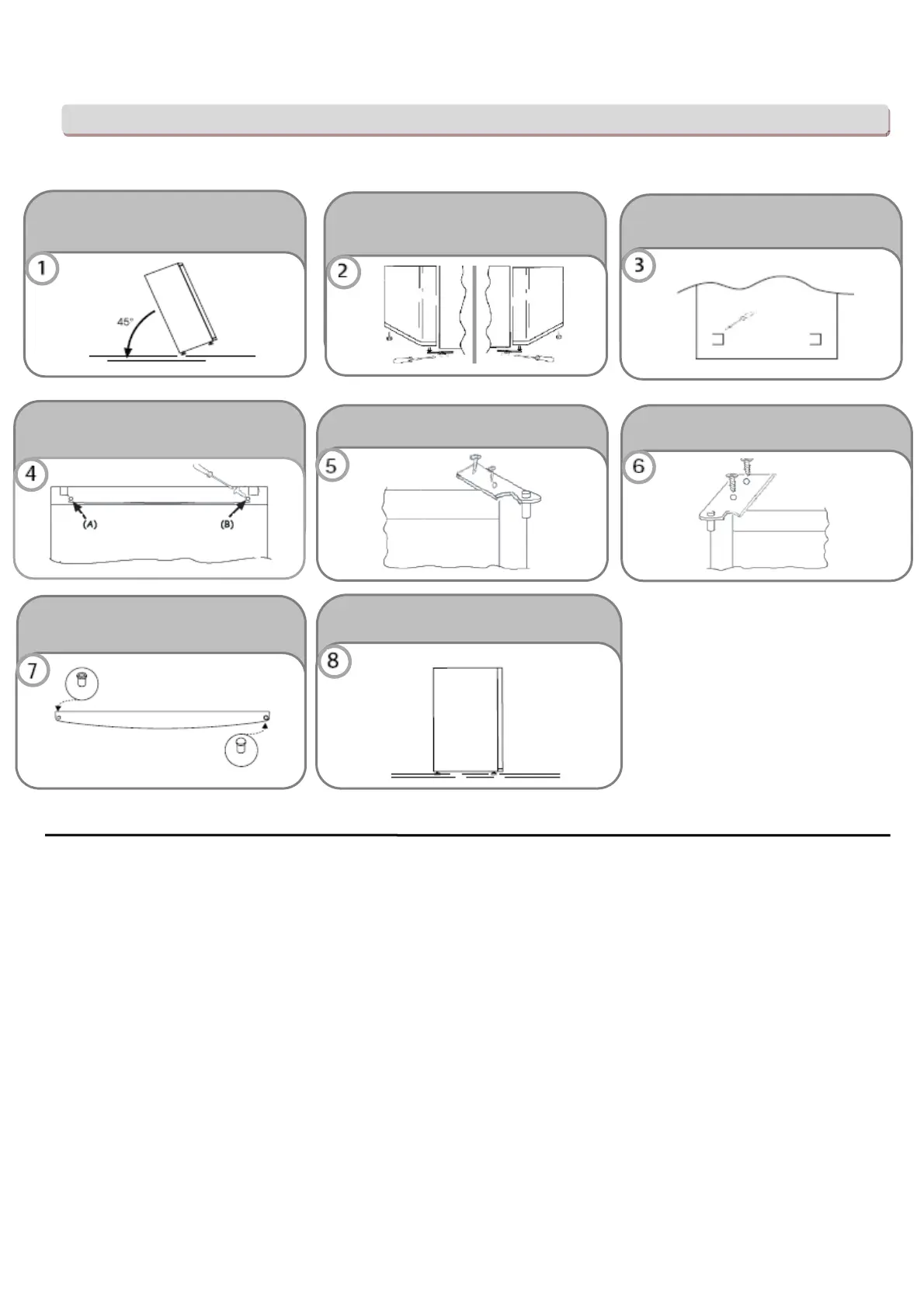 1

45°

2

3

4

(A)

(B)

5

6

7

8