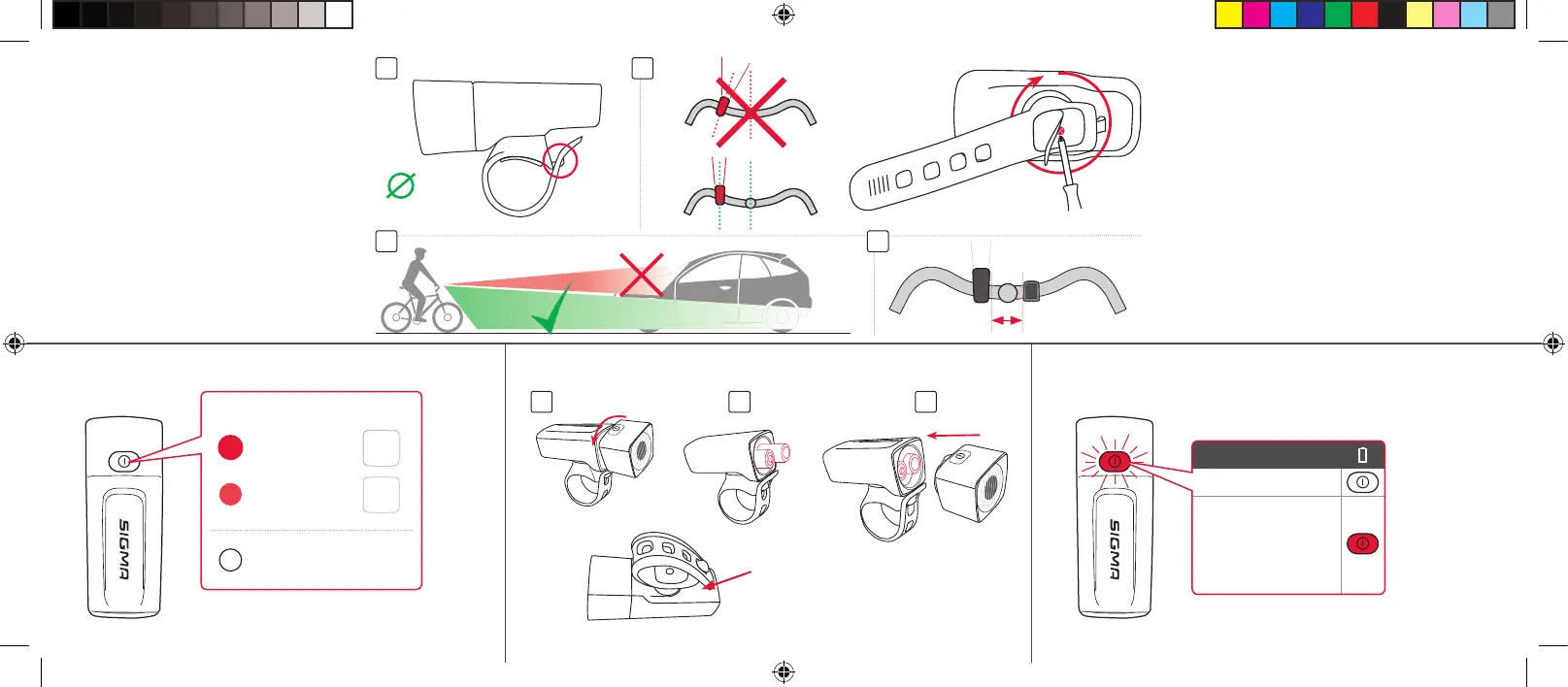 SIGMA

SIGMA