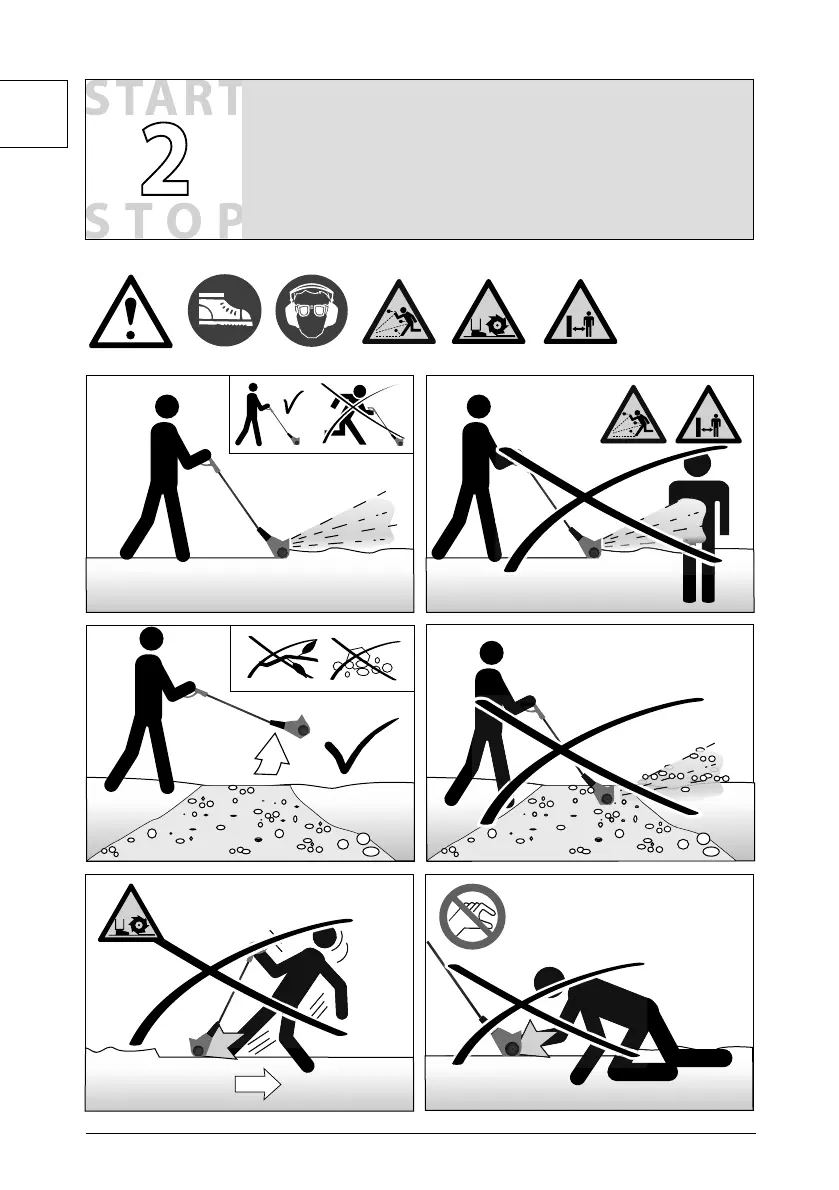 START
2
STOP