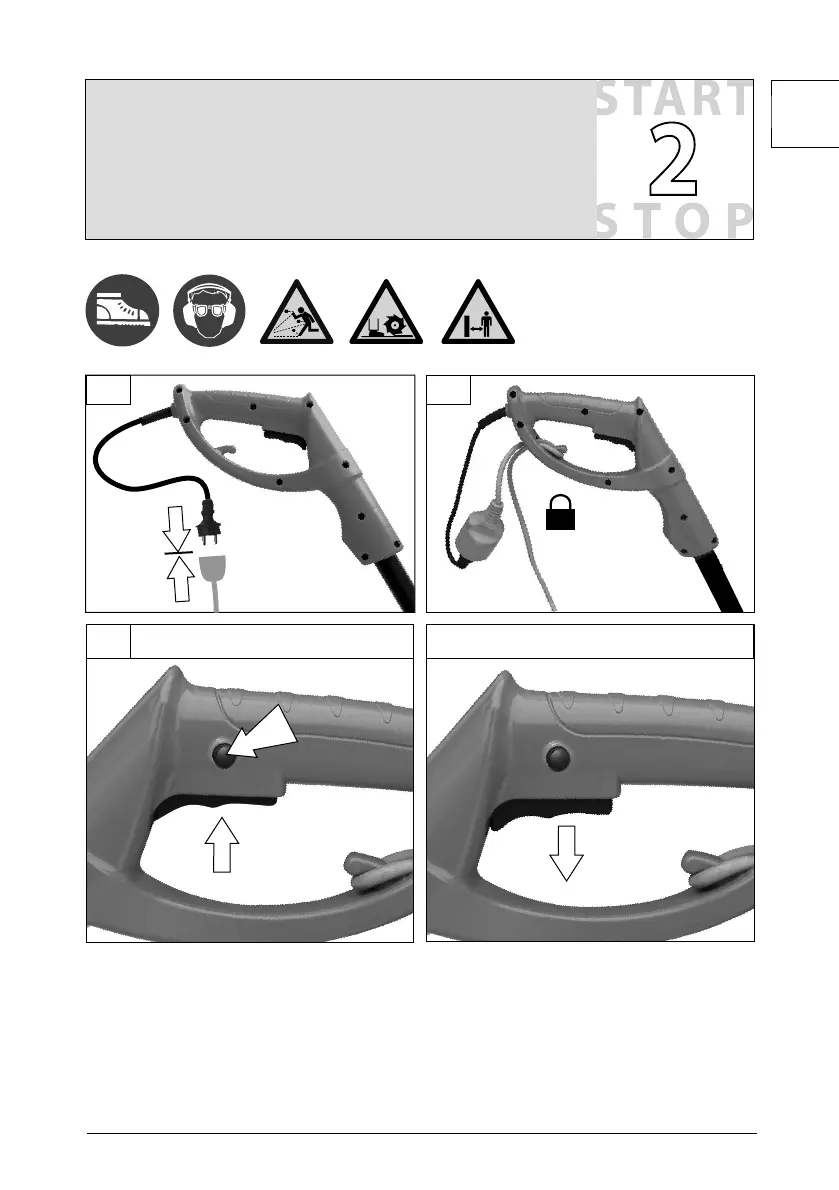 START
2
STOP