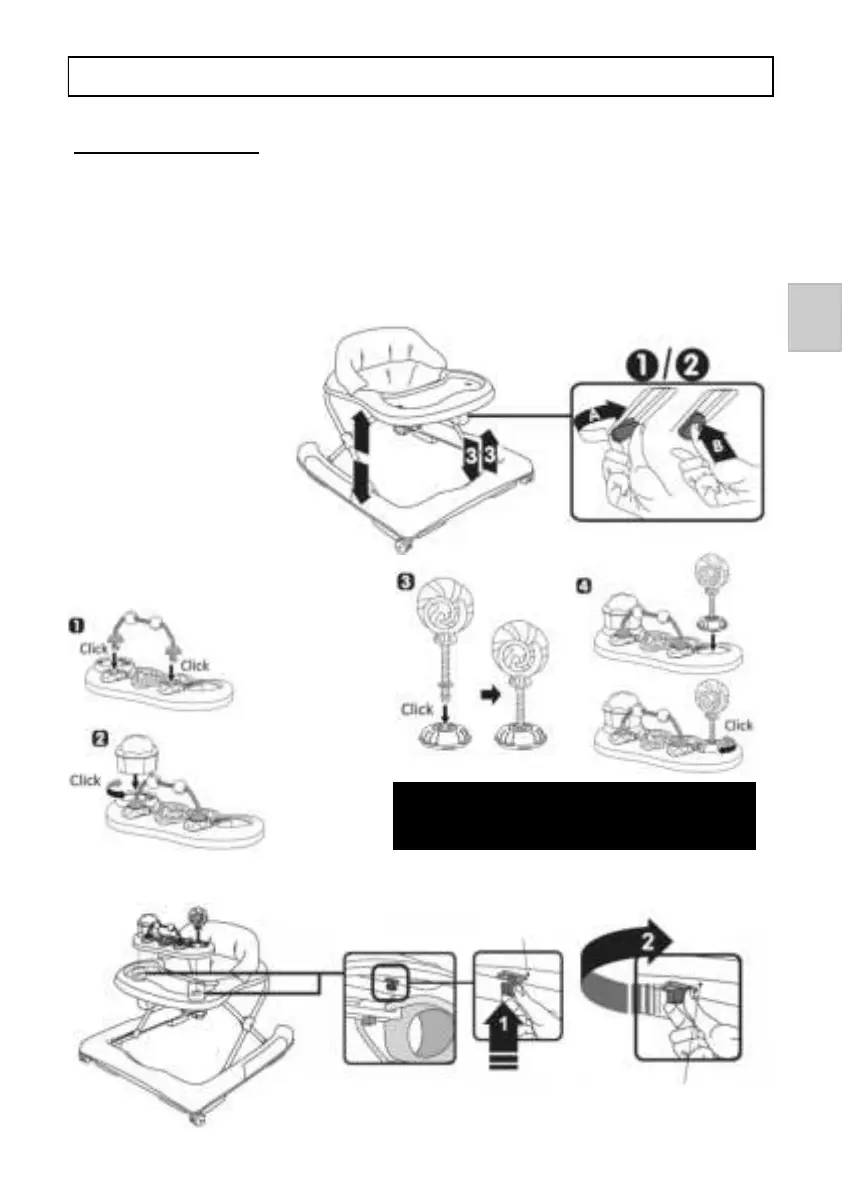 1/2

A

B

3 3

1
Click
Click

2
Click

3
Click

4
Click

2

1