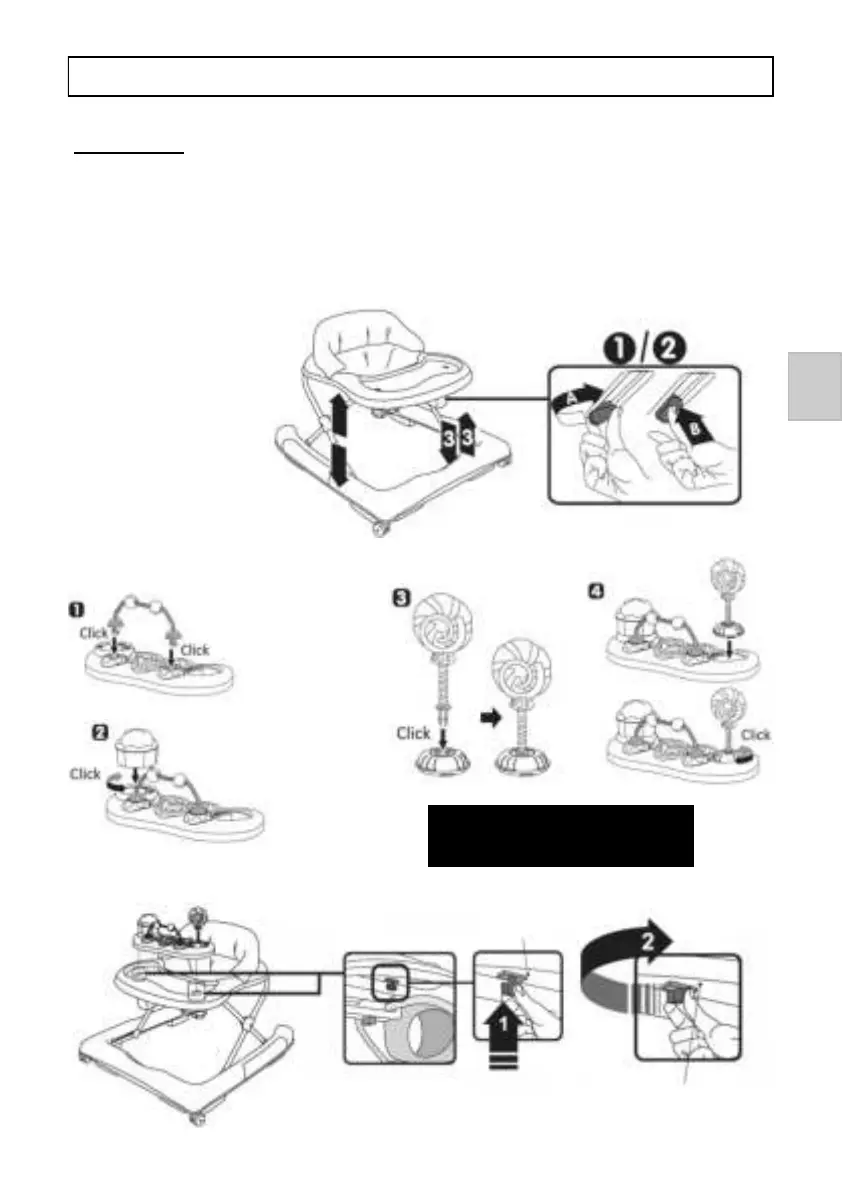 1/2

A

B

3 3

1

Click

Click

2

Click

3

Click

4

Click

1

2