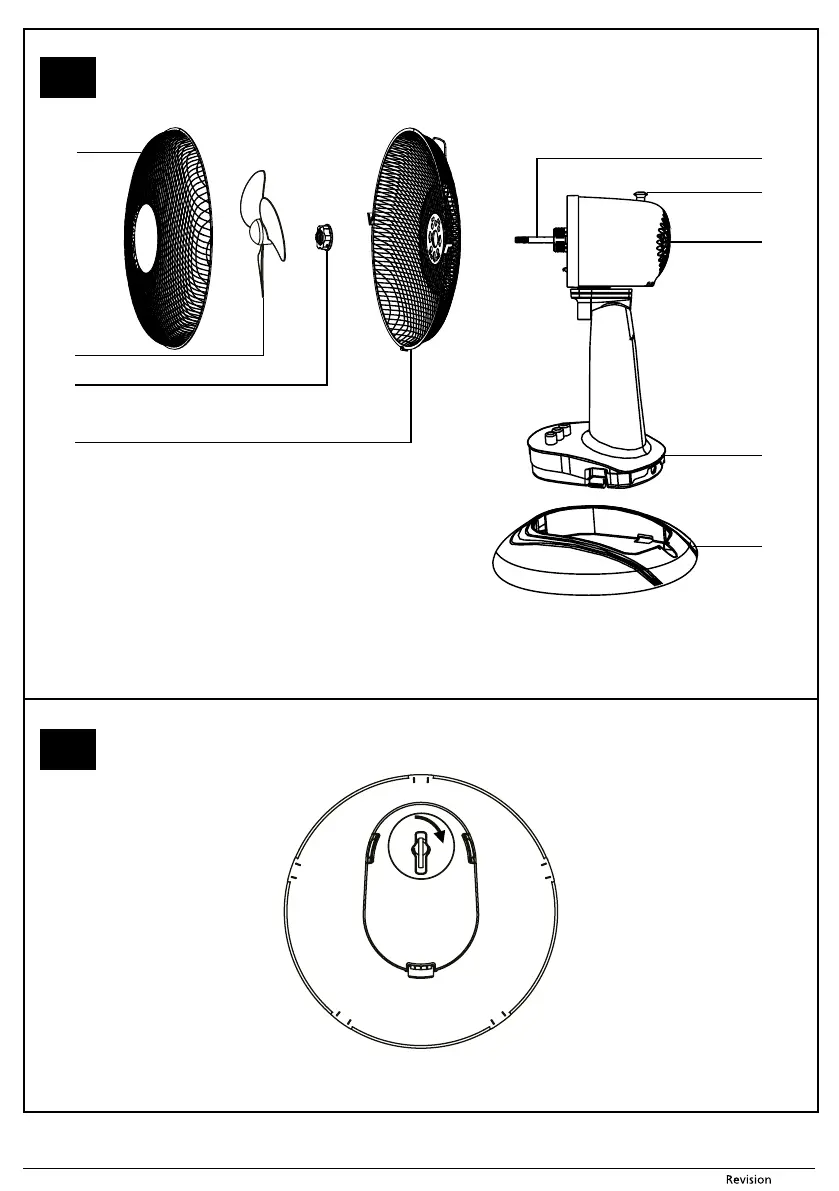 Revision