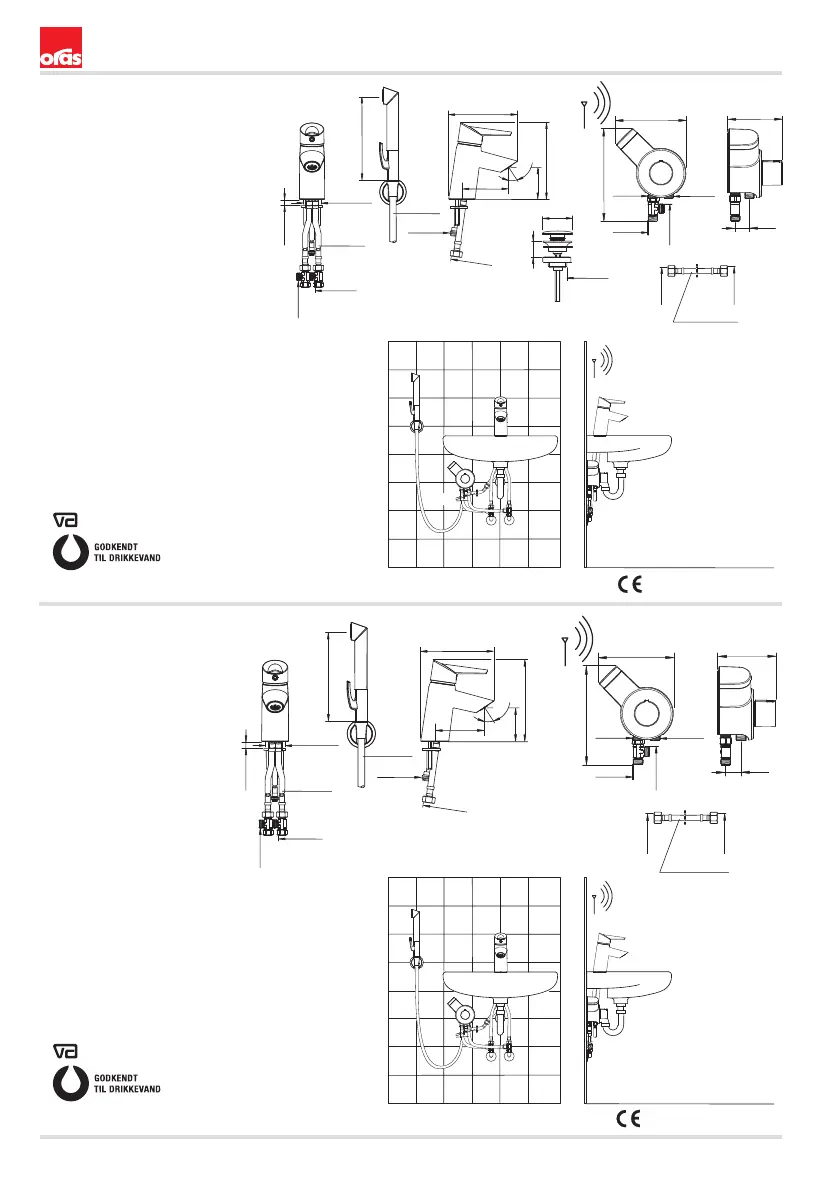 oras

GODKENDT
TIL DRIKKEVAND

CE

GODKENDT
TIL DRIKKEVAND

CE