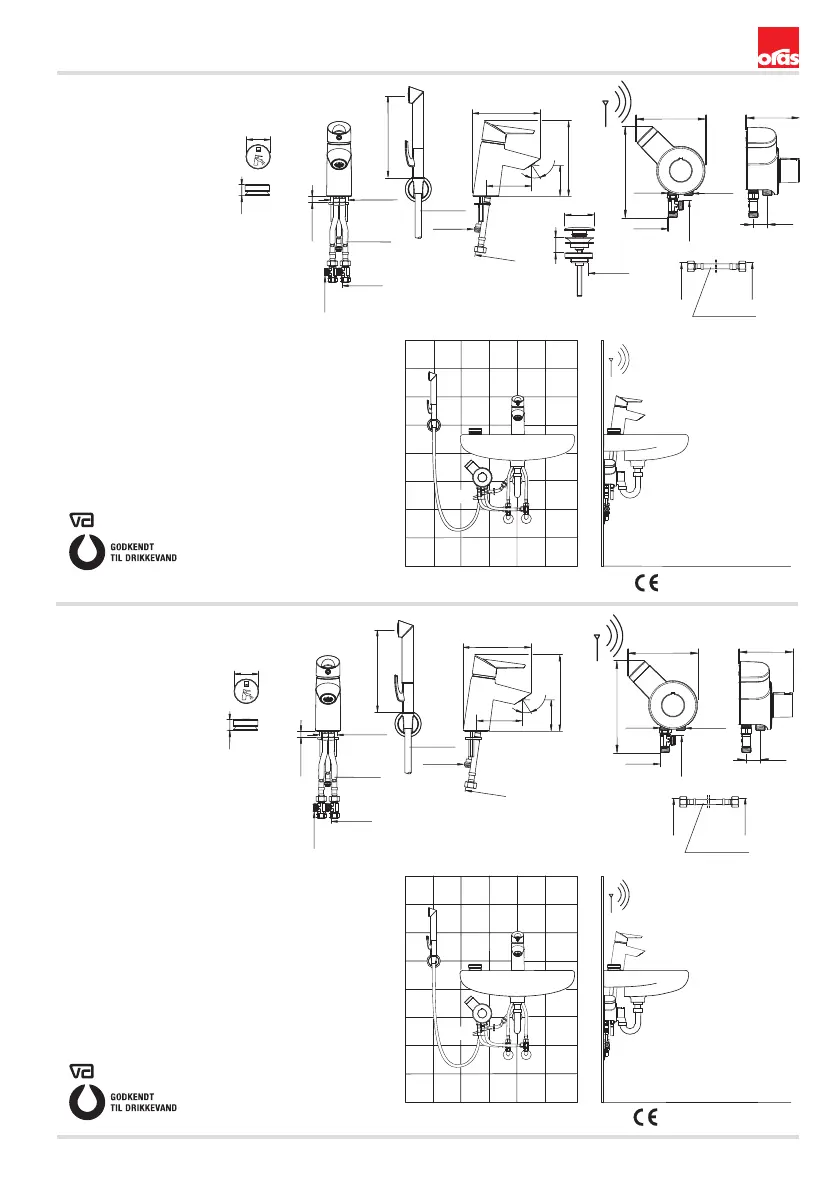 oras

VA
GODKENDT
TIL DRIKKEVAND

CE

VA
GODKENDT
TIL DRIKKEVAND

CE