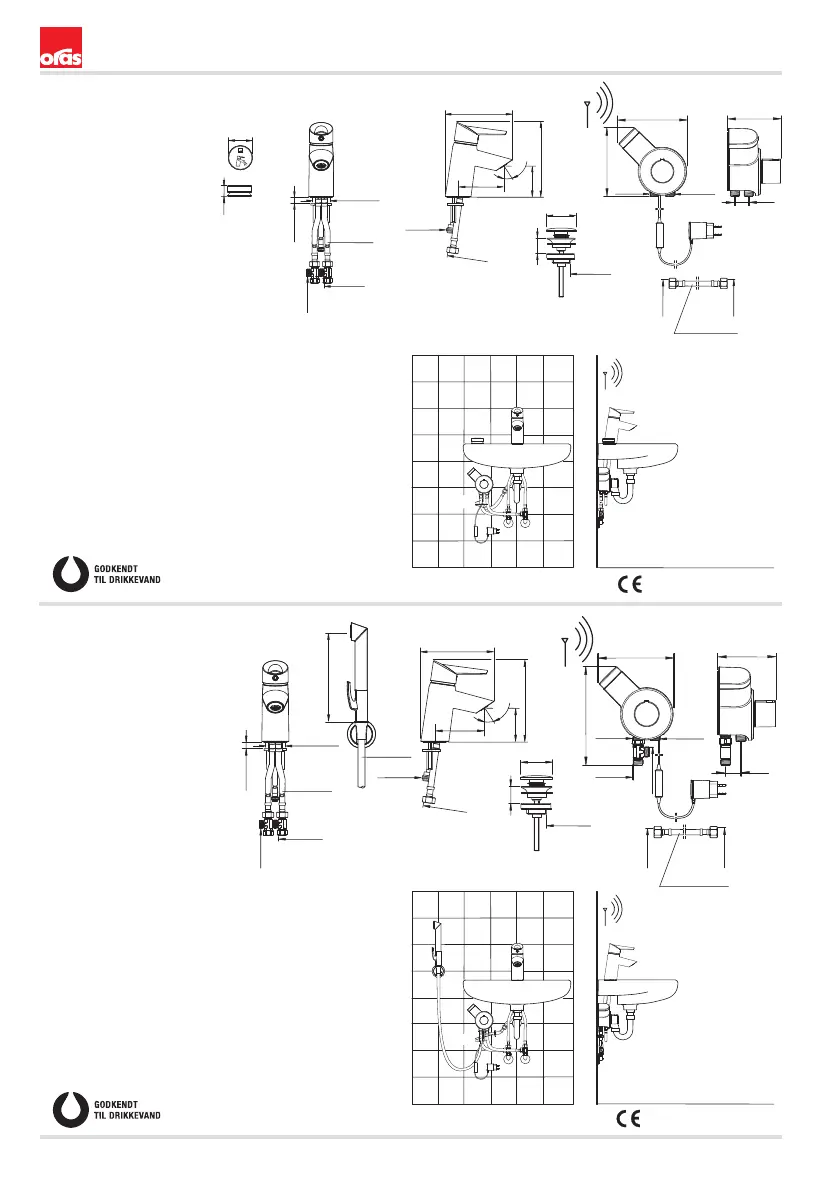 oras

GODKENDT
TIL DRIKKEVAND

CE

GODKENDT
TIL DRIKKEVAND

CE