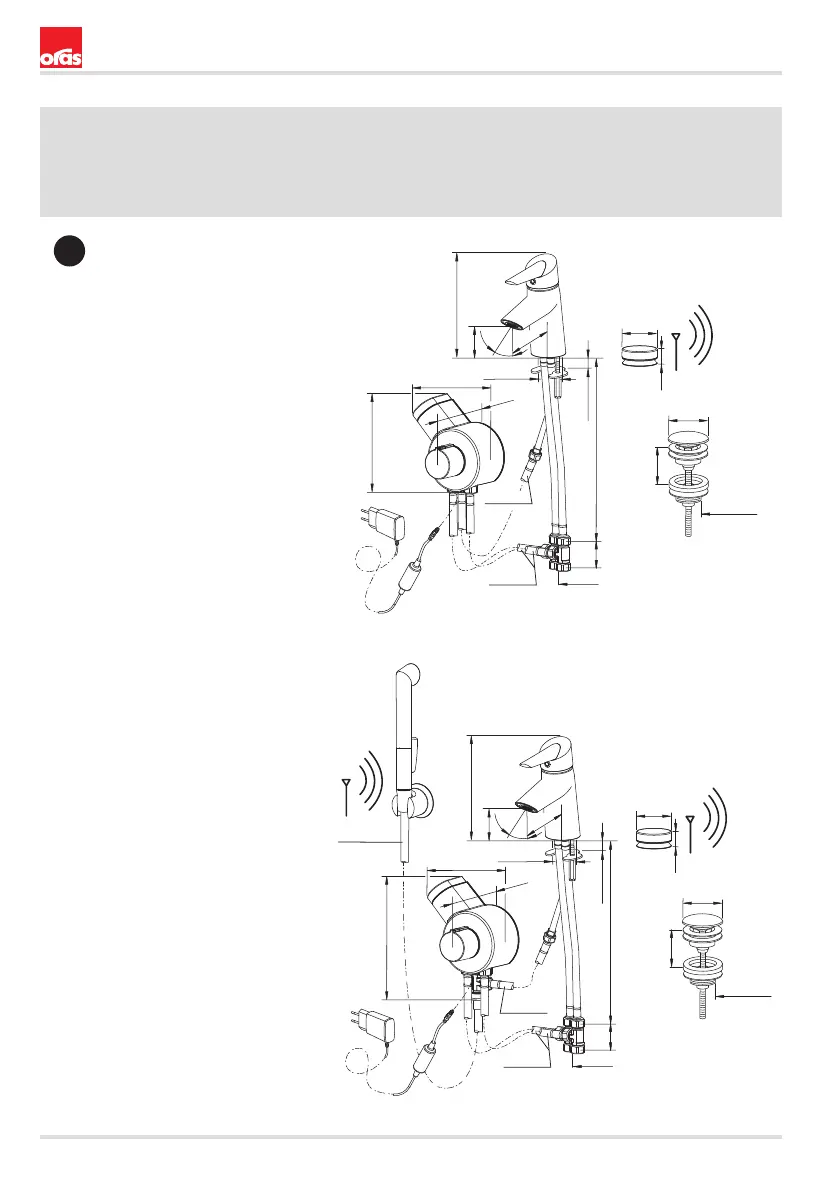 oras