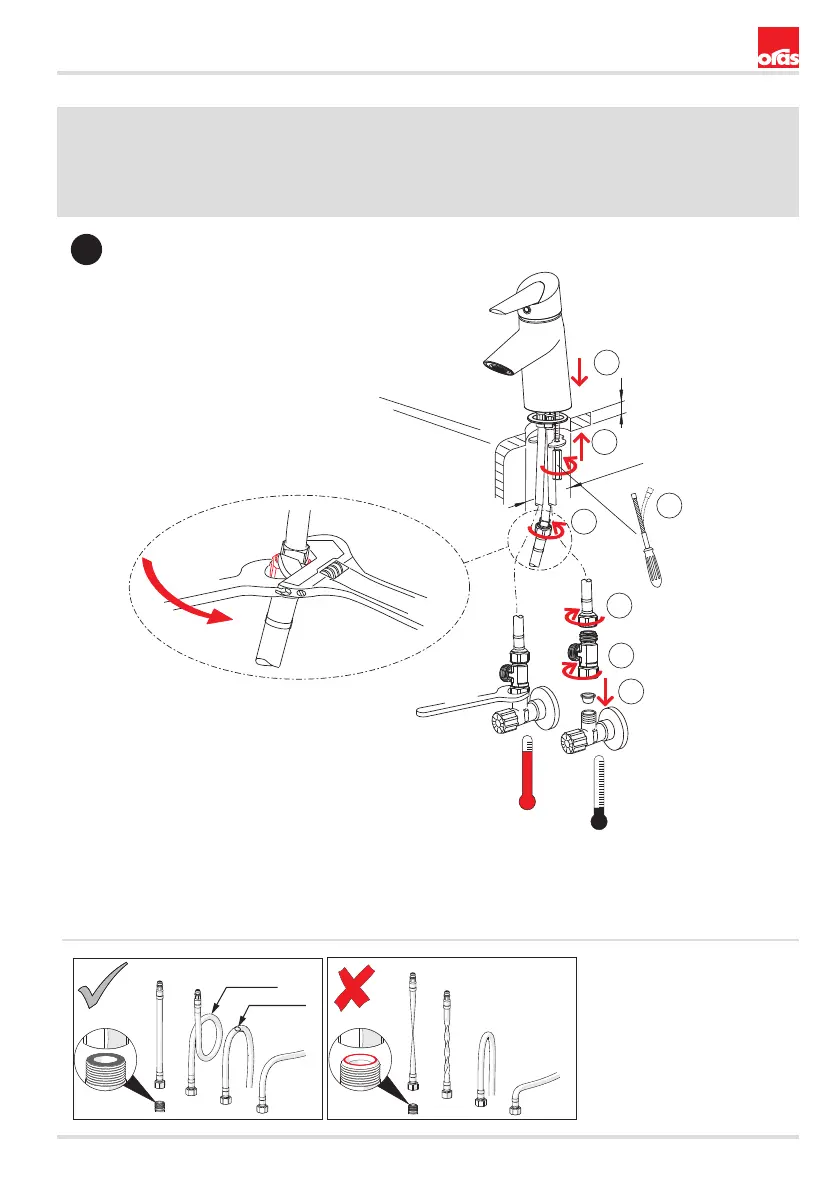 oras