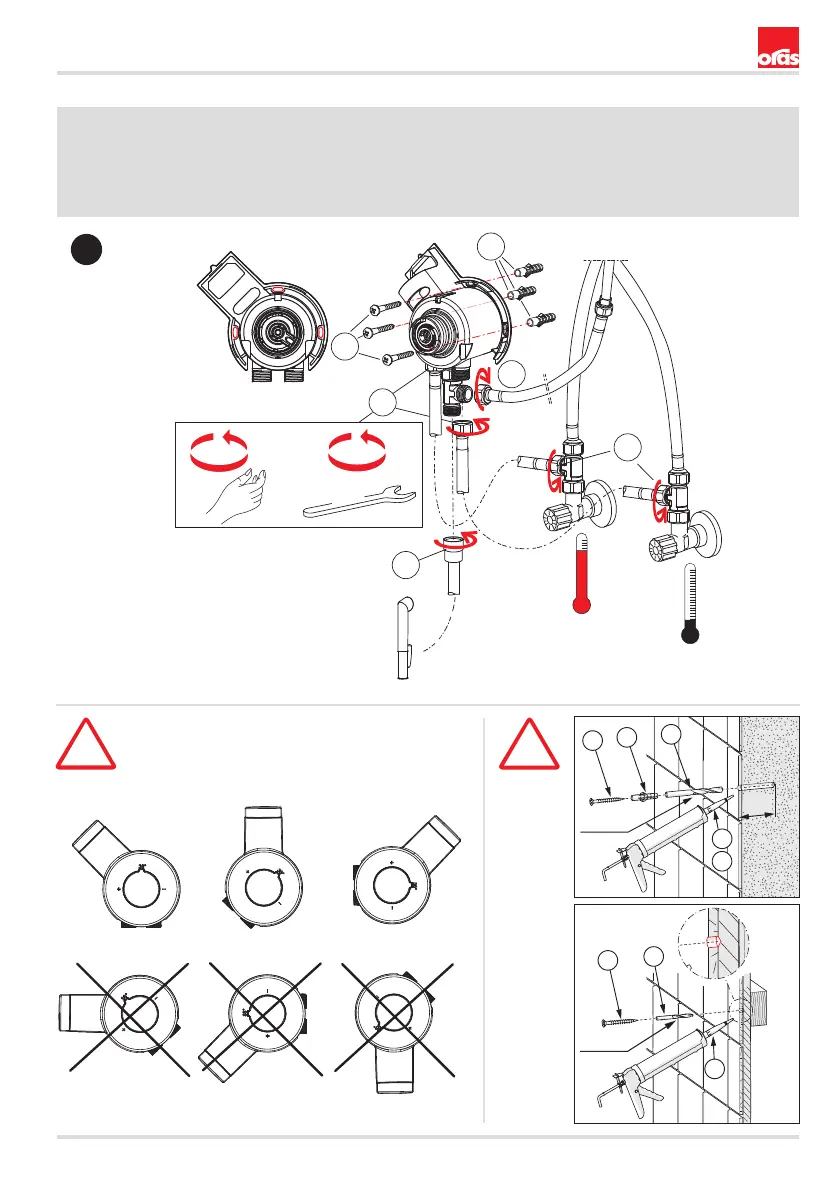 oras