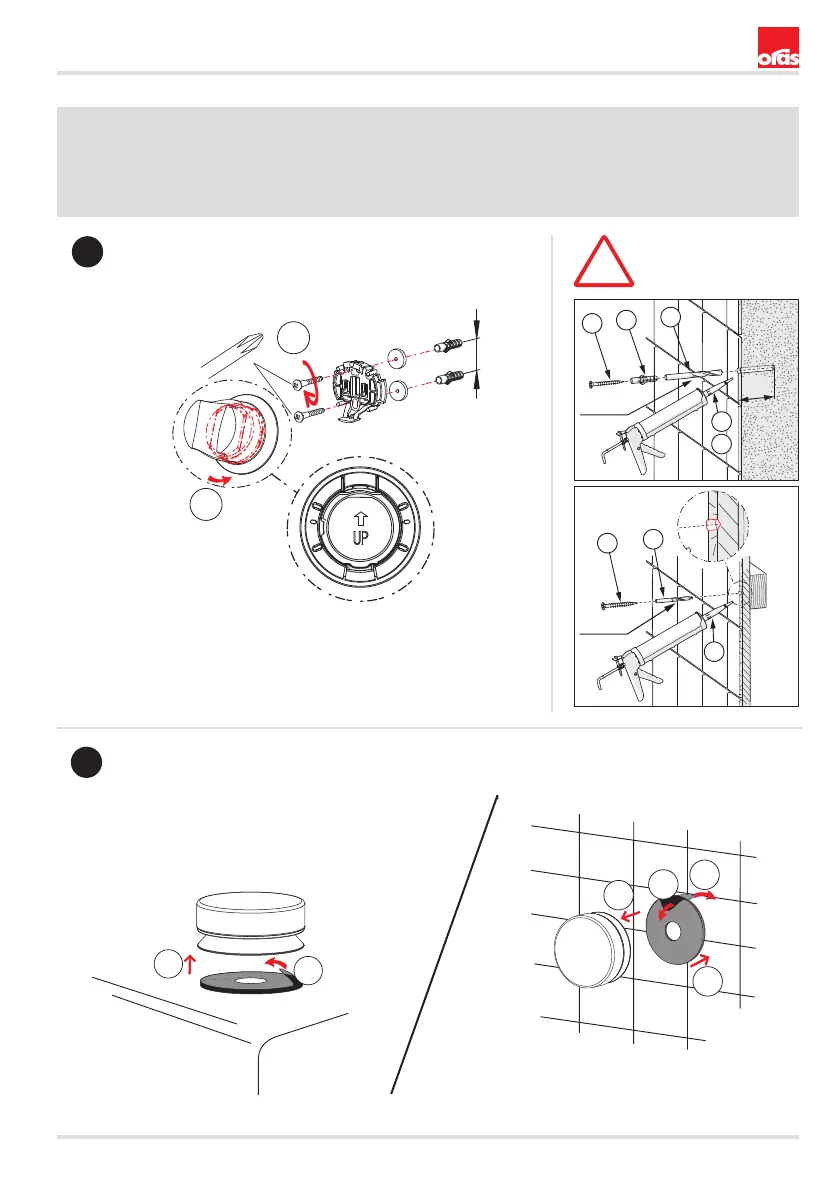 oras

UP