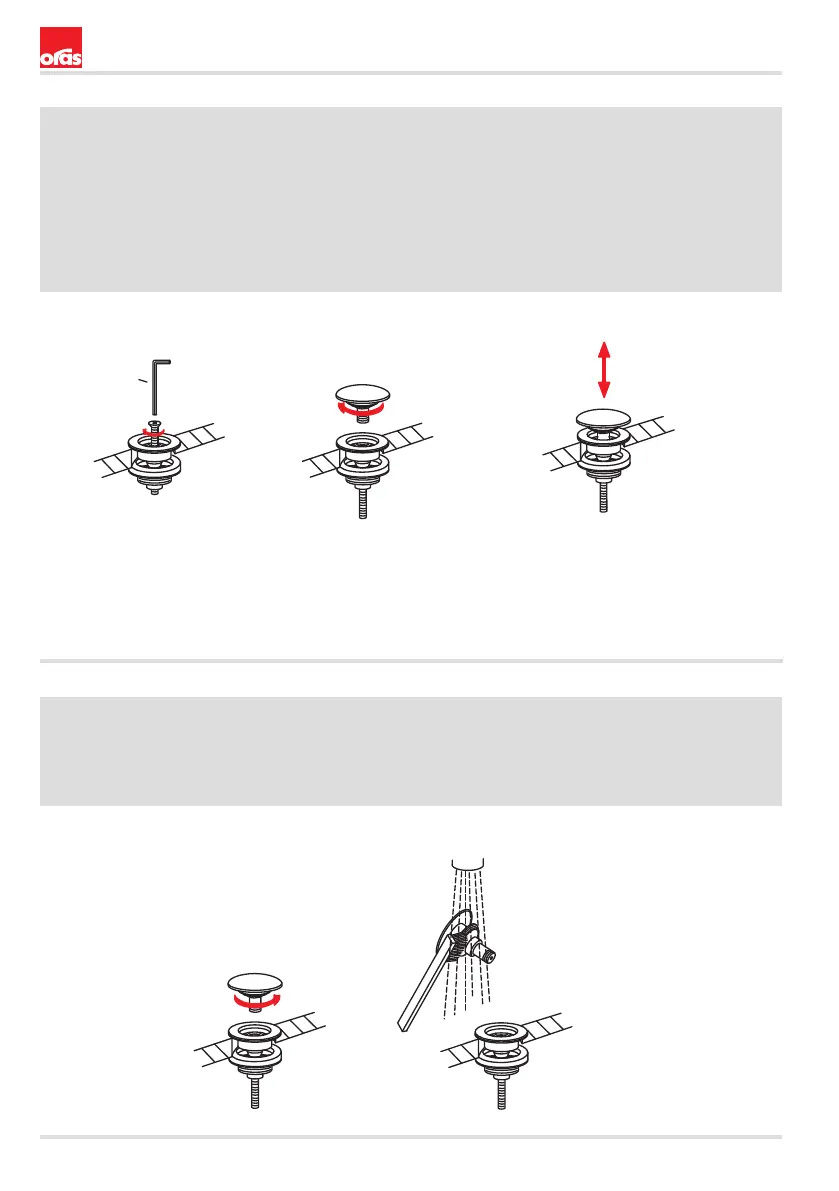 oras