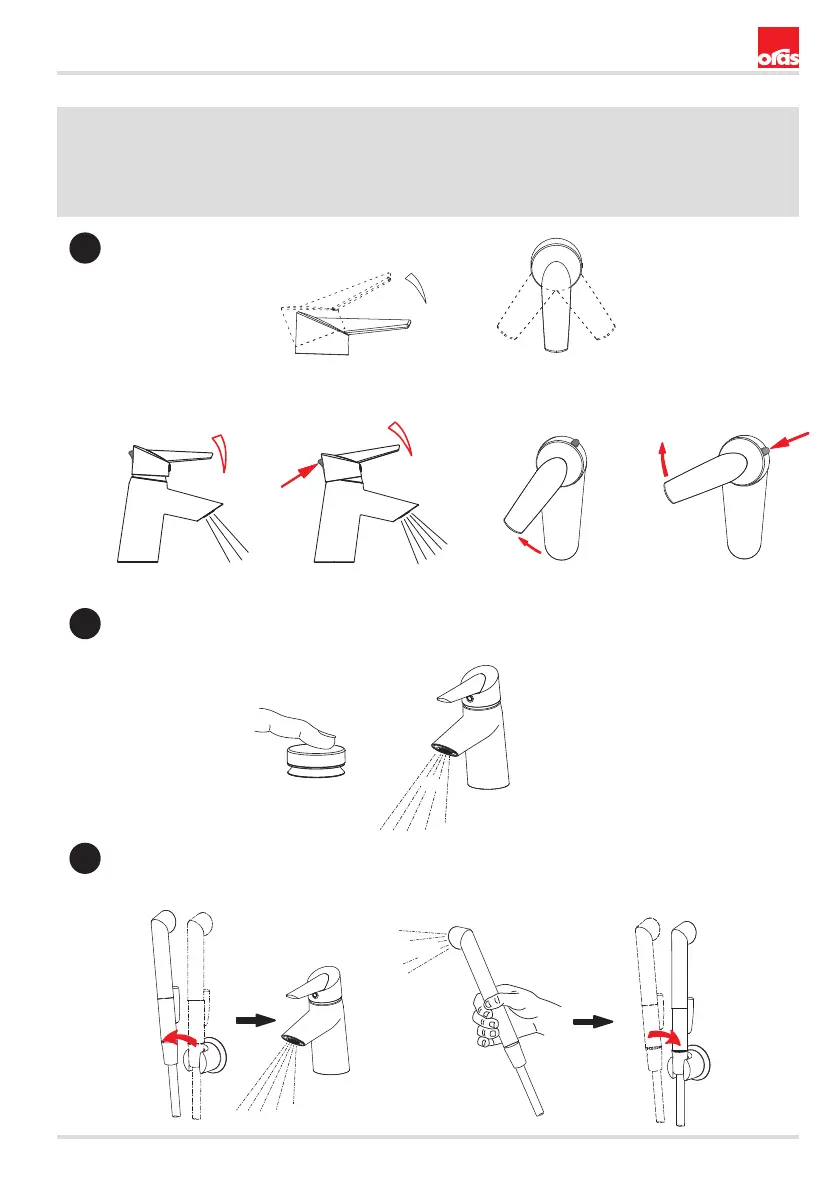 oras