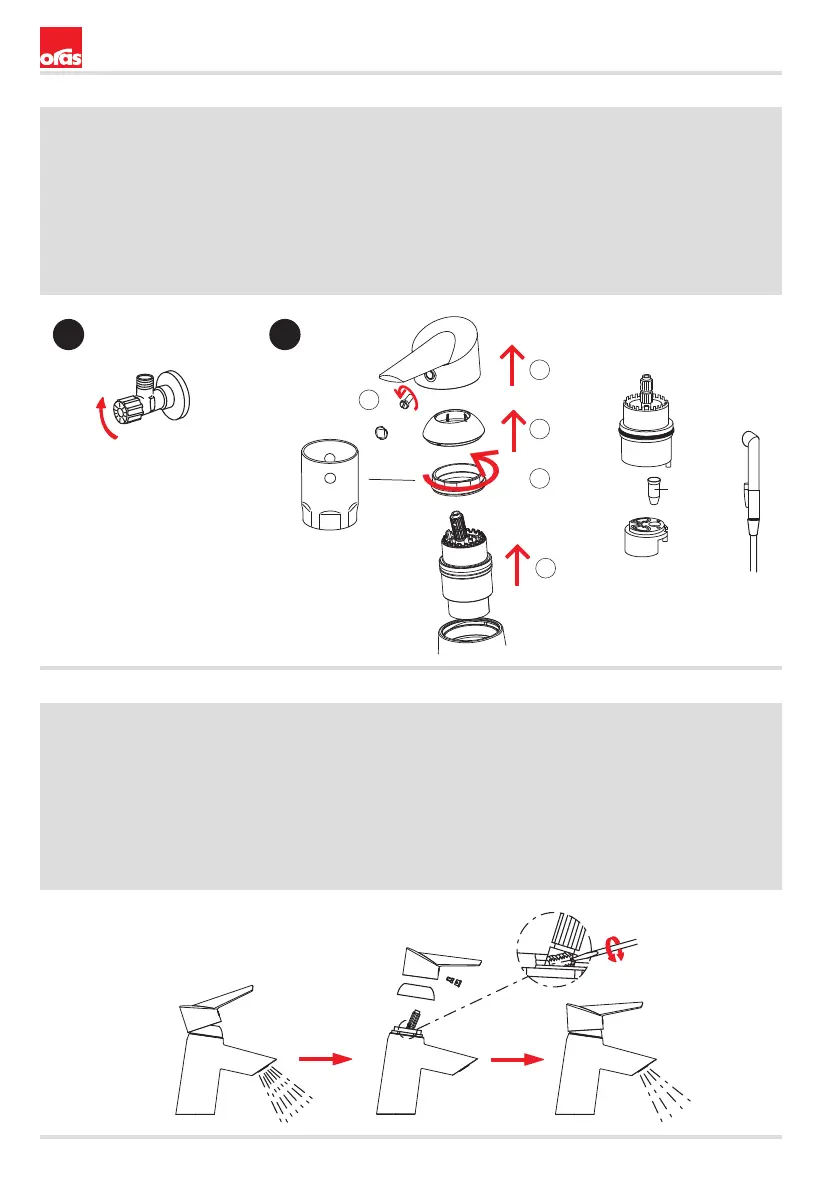 oras