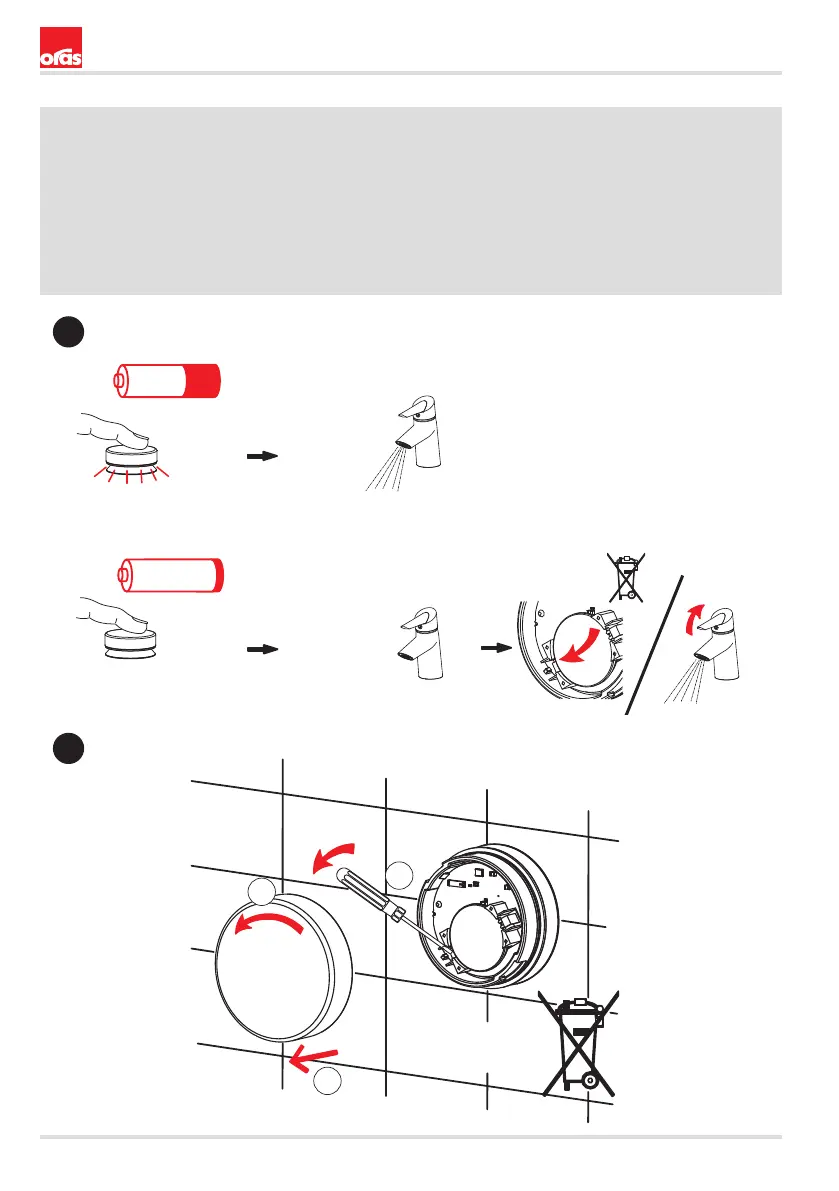 oras