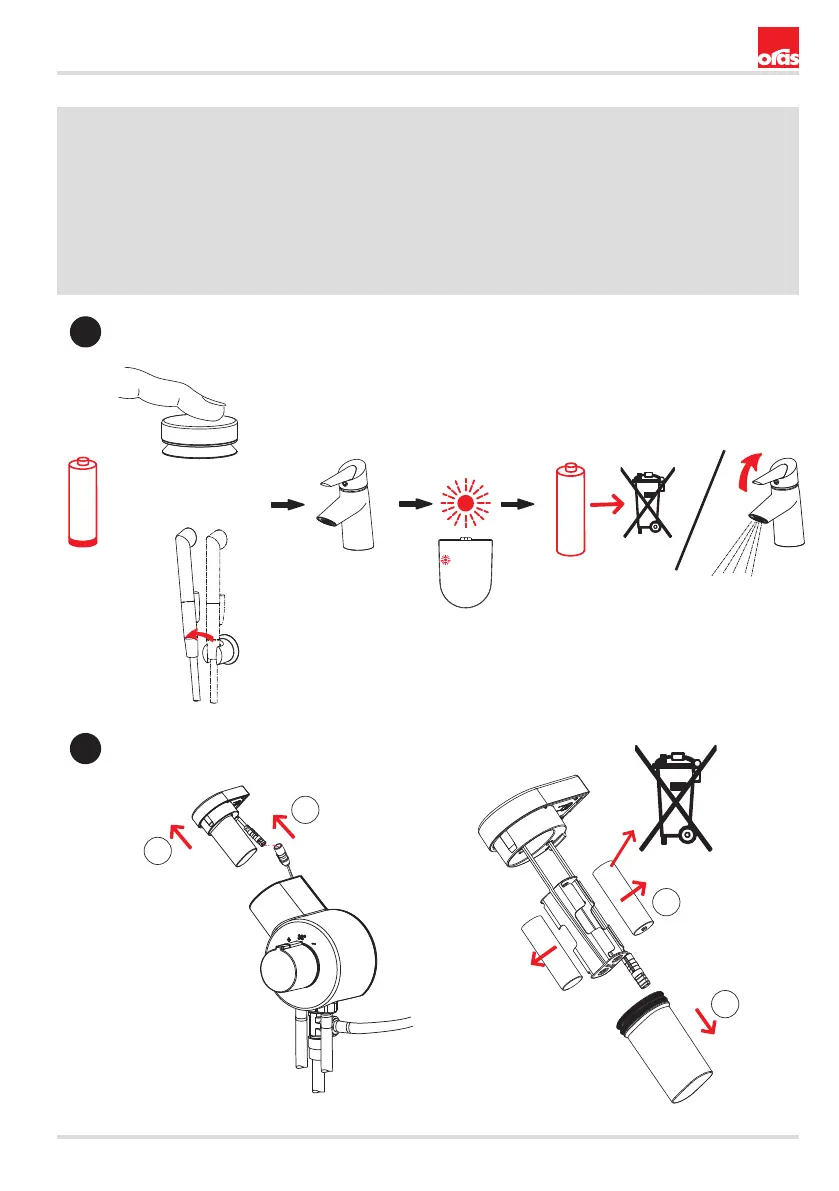 oras