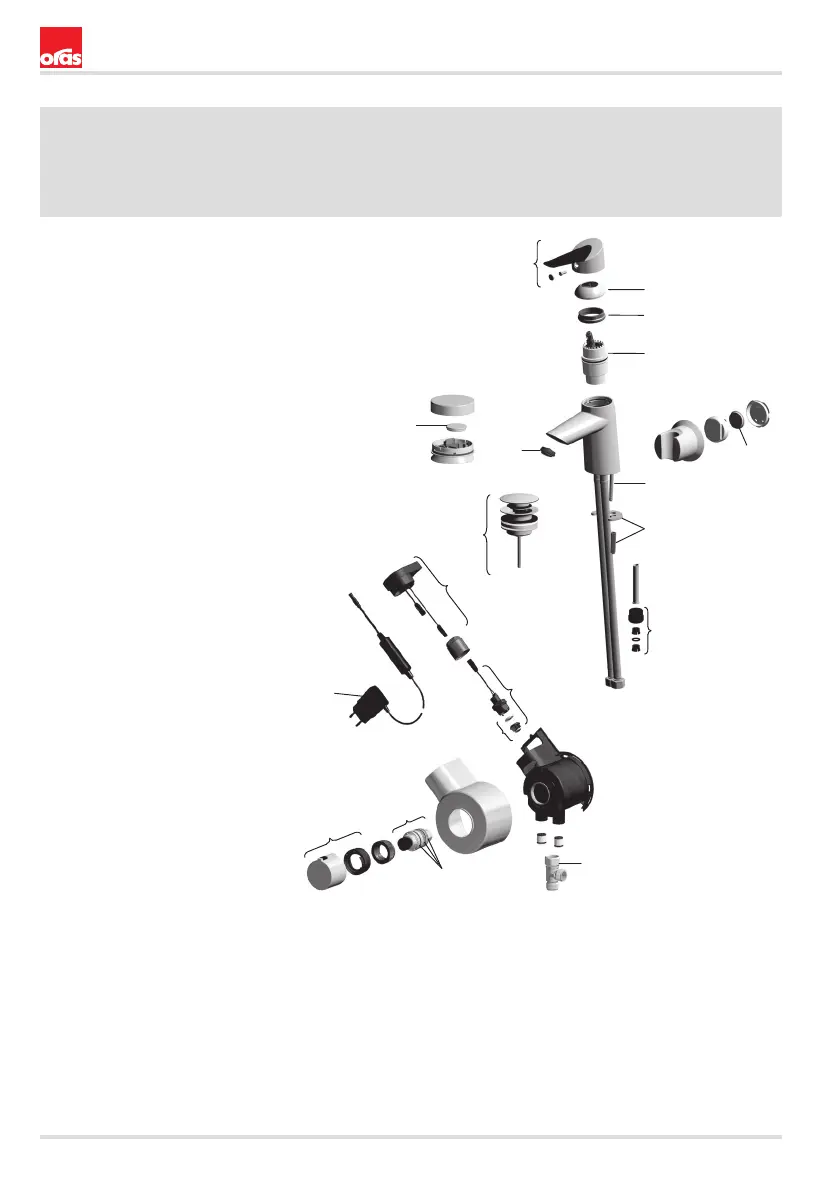 oras