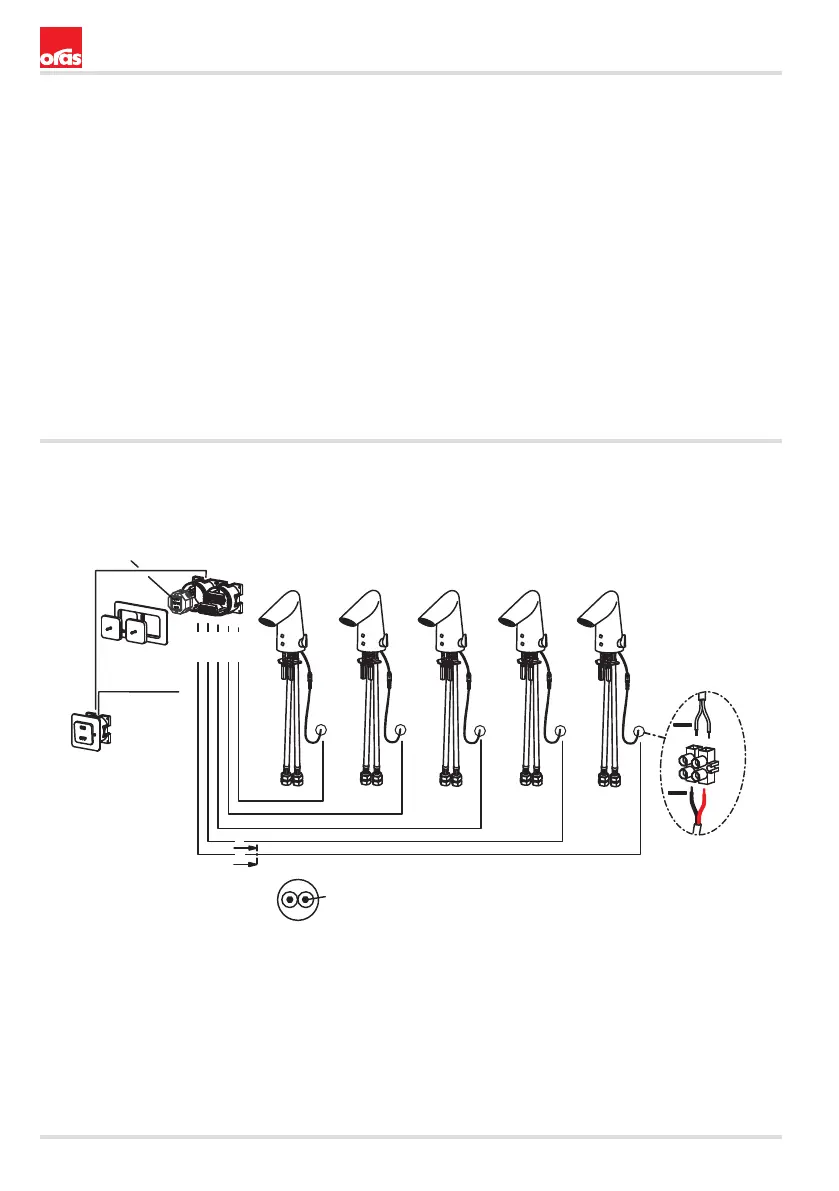 oras