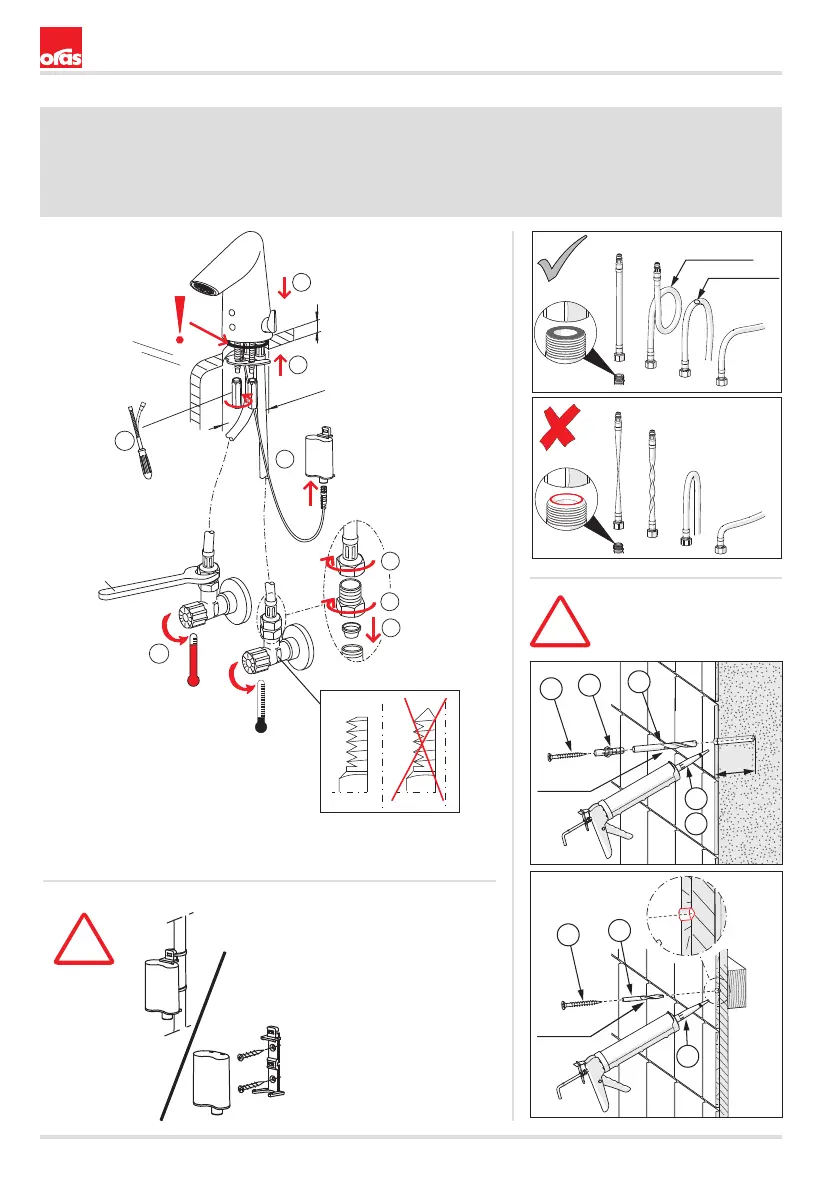 oras