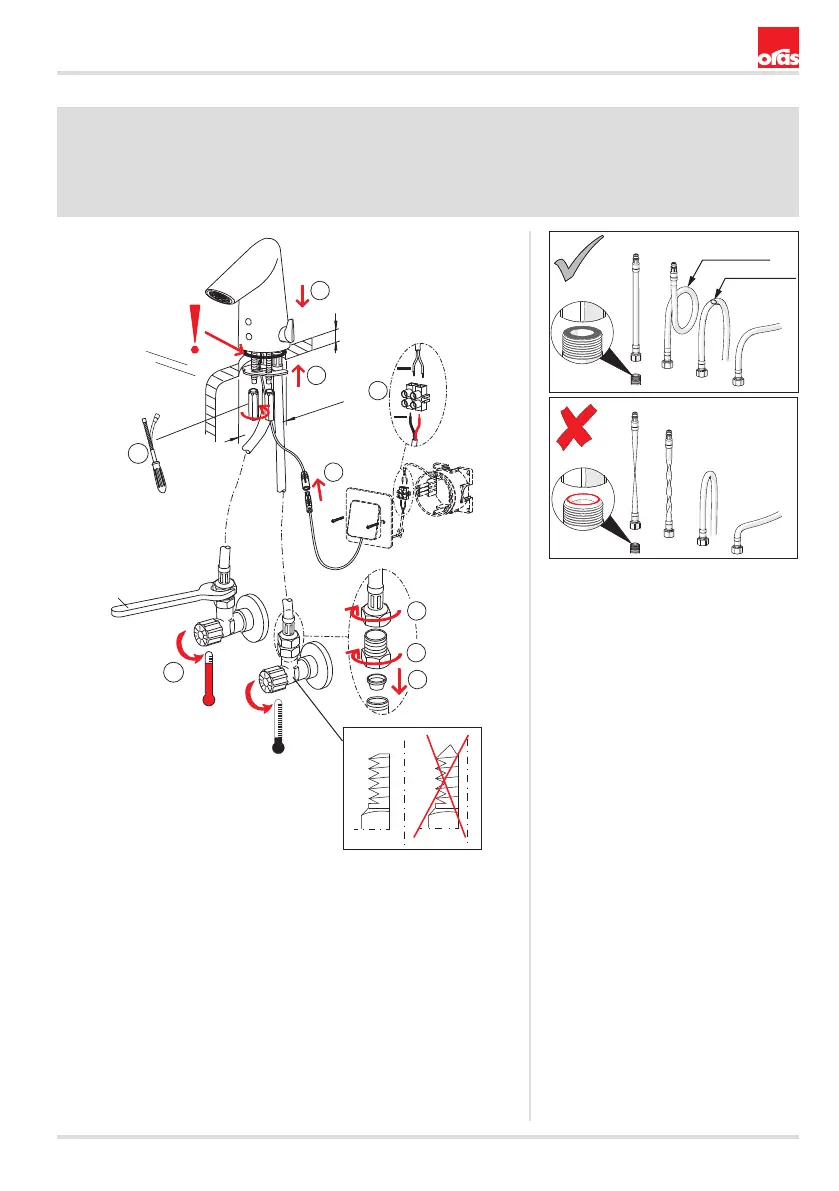 oras