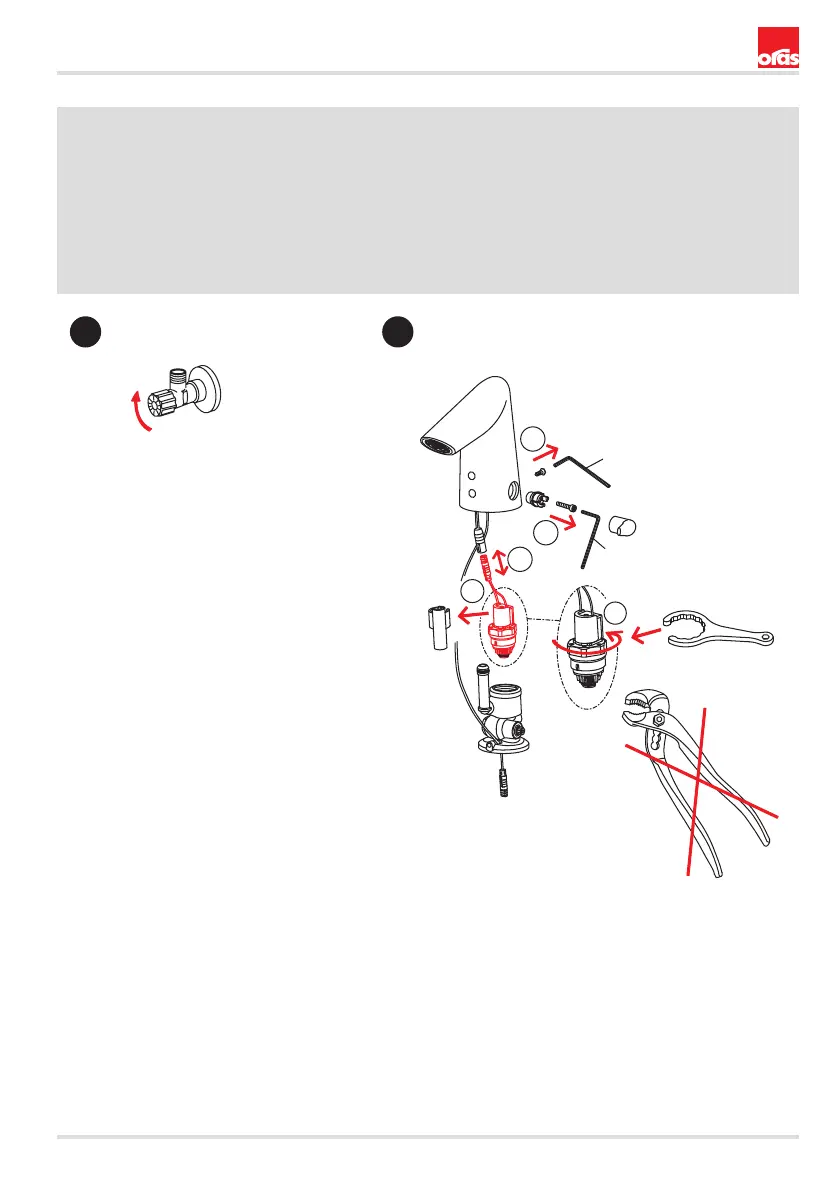 oras