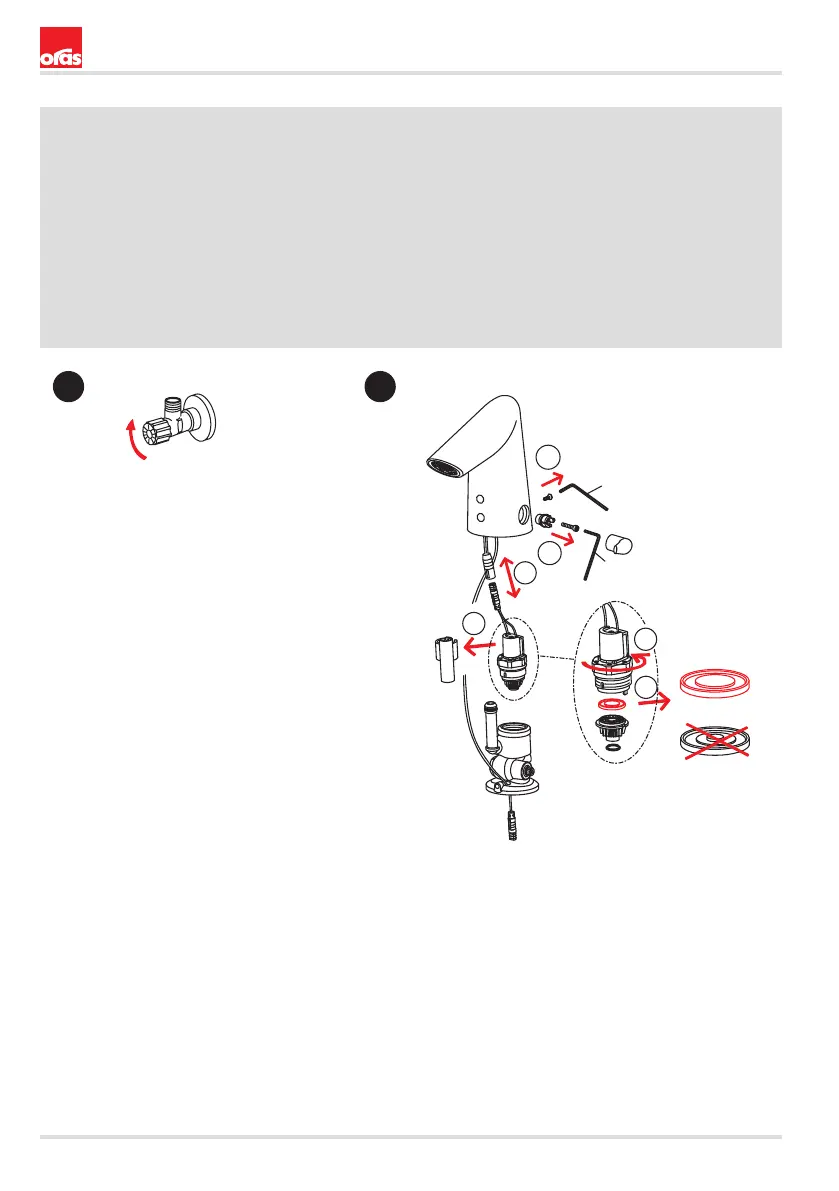 oras