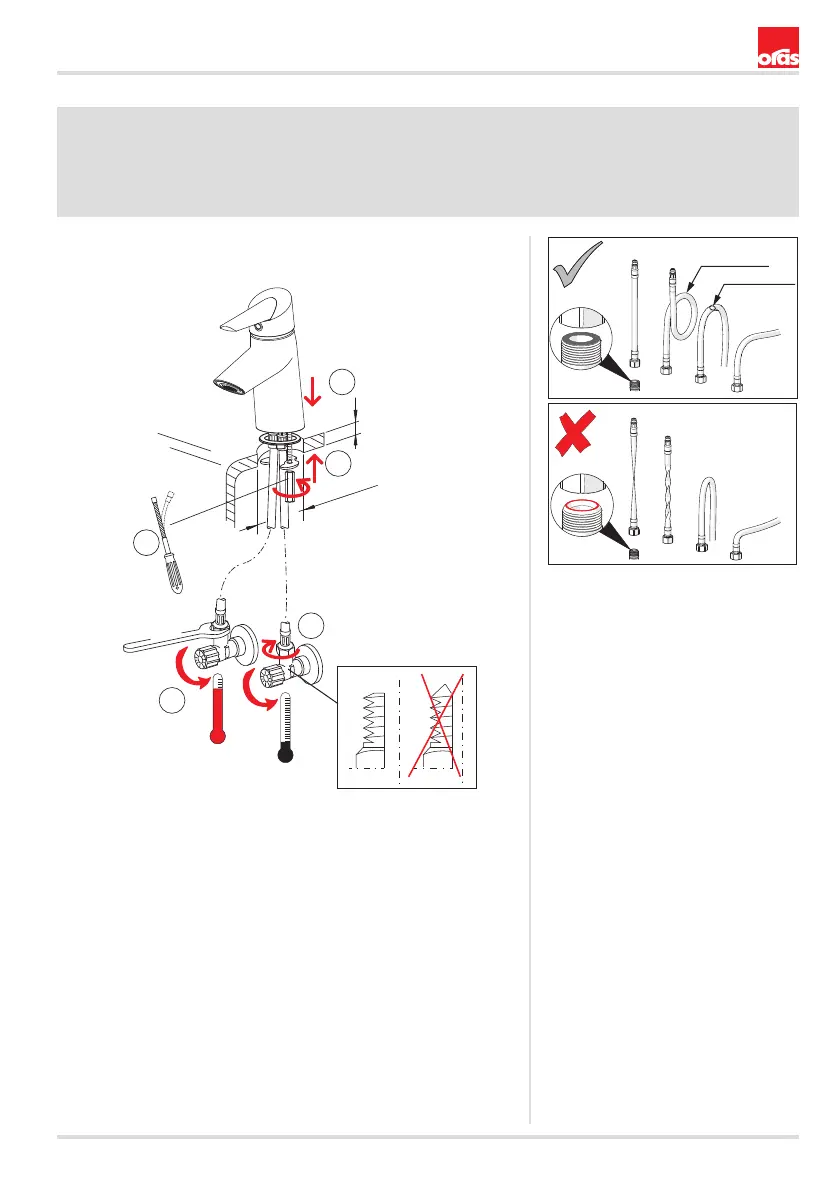 oras